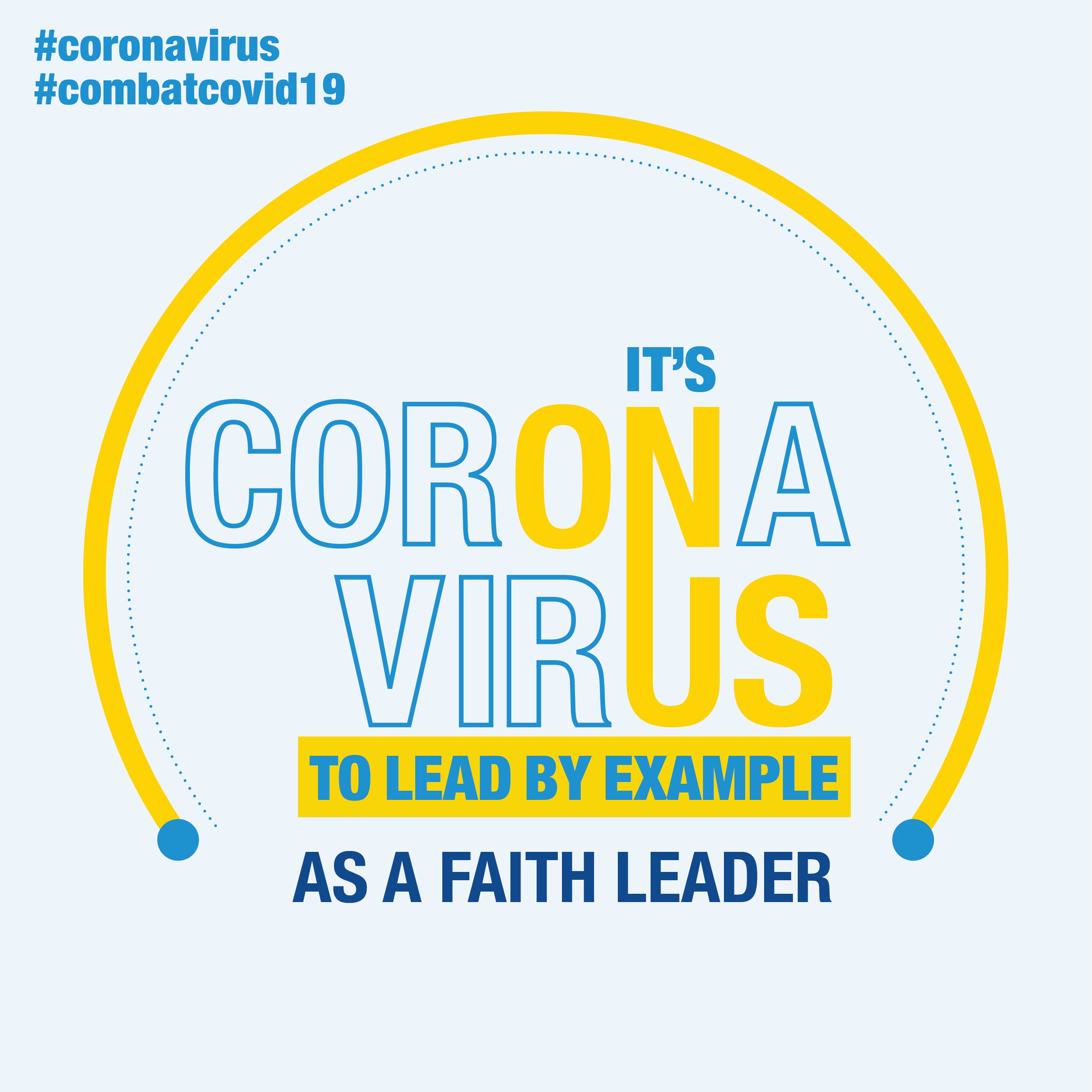 #coronavirus
#combatcovid19

IT'S
CORONA
VIRUS
TO LEAD BY EXAMPLE
AS A FAITH LEADER