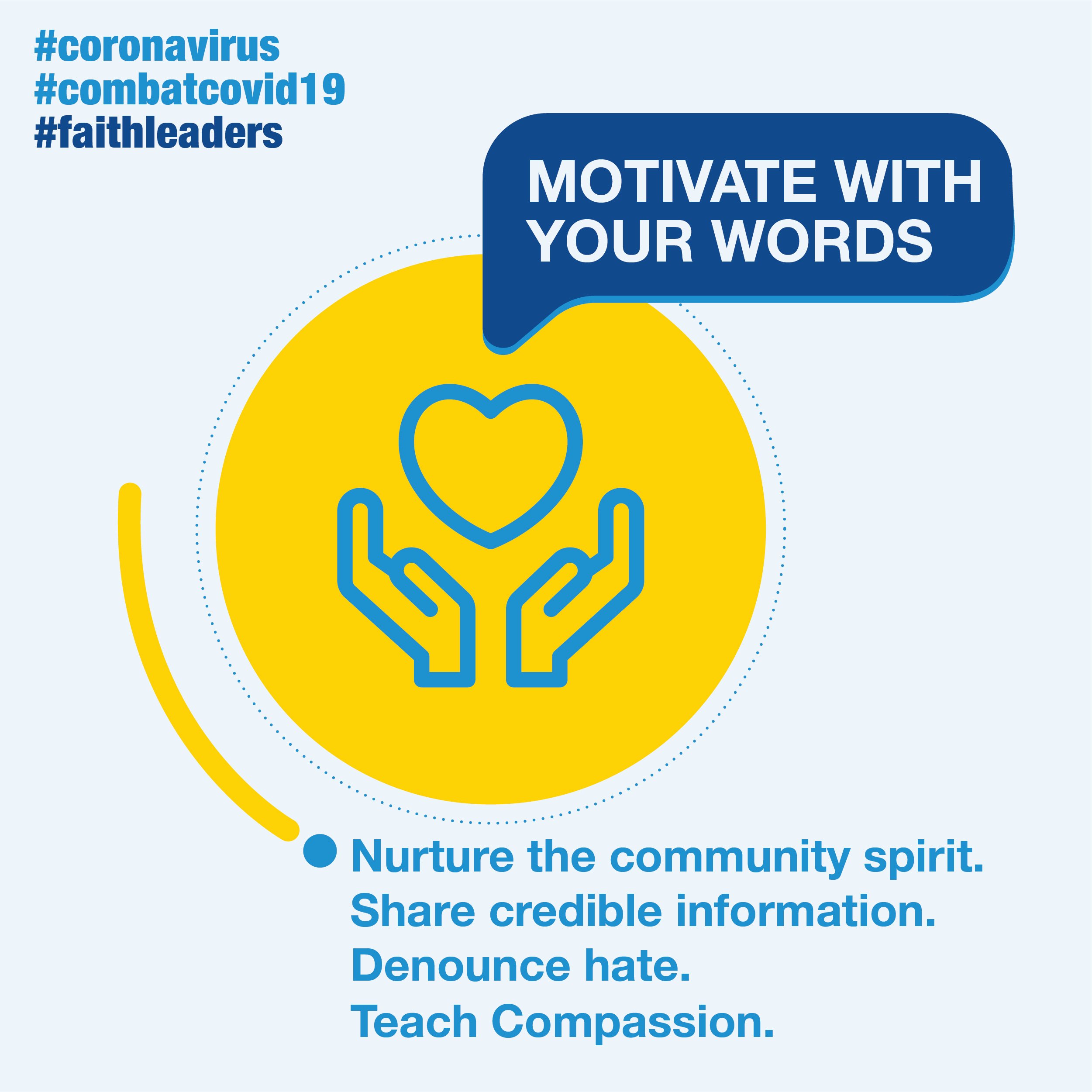 #coronavirus
#combatcovid19
#faithleaders

MOTIVATE WITH YOUR WORDS

Nurture the community spirit.
Share credible information.
Denounce hate.
Teach Compassion.