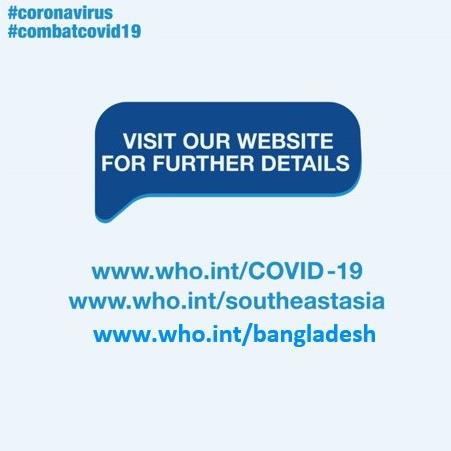 #coronavirus
#combatcovid19

VISIT OUR WEBSITE FOR FURTHER DETAILS

www.who.int/COVID-19
www.who.int/southeastasia
www.who.int/bangladesh