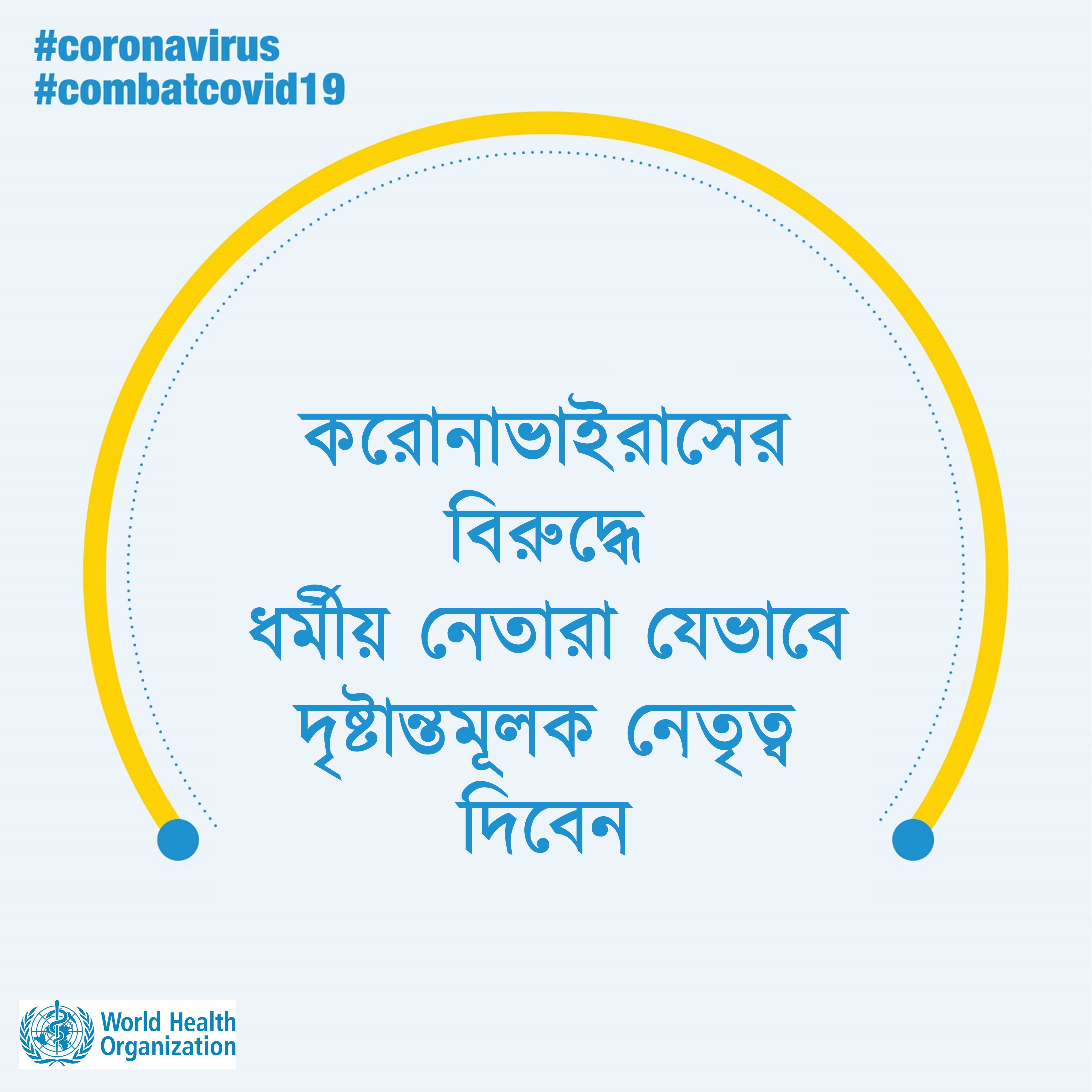 #coronavirus
#combatcovid19

করোনাভাইরাসের বিরুদ্ধে ধর্মীয় নেতারা যেভাবে দৃষ্টান্তমূলক নেতৃত্ব দিবেন

World Health Organization