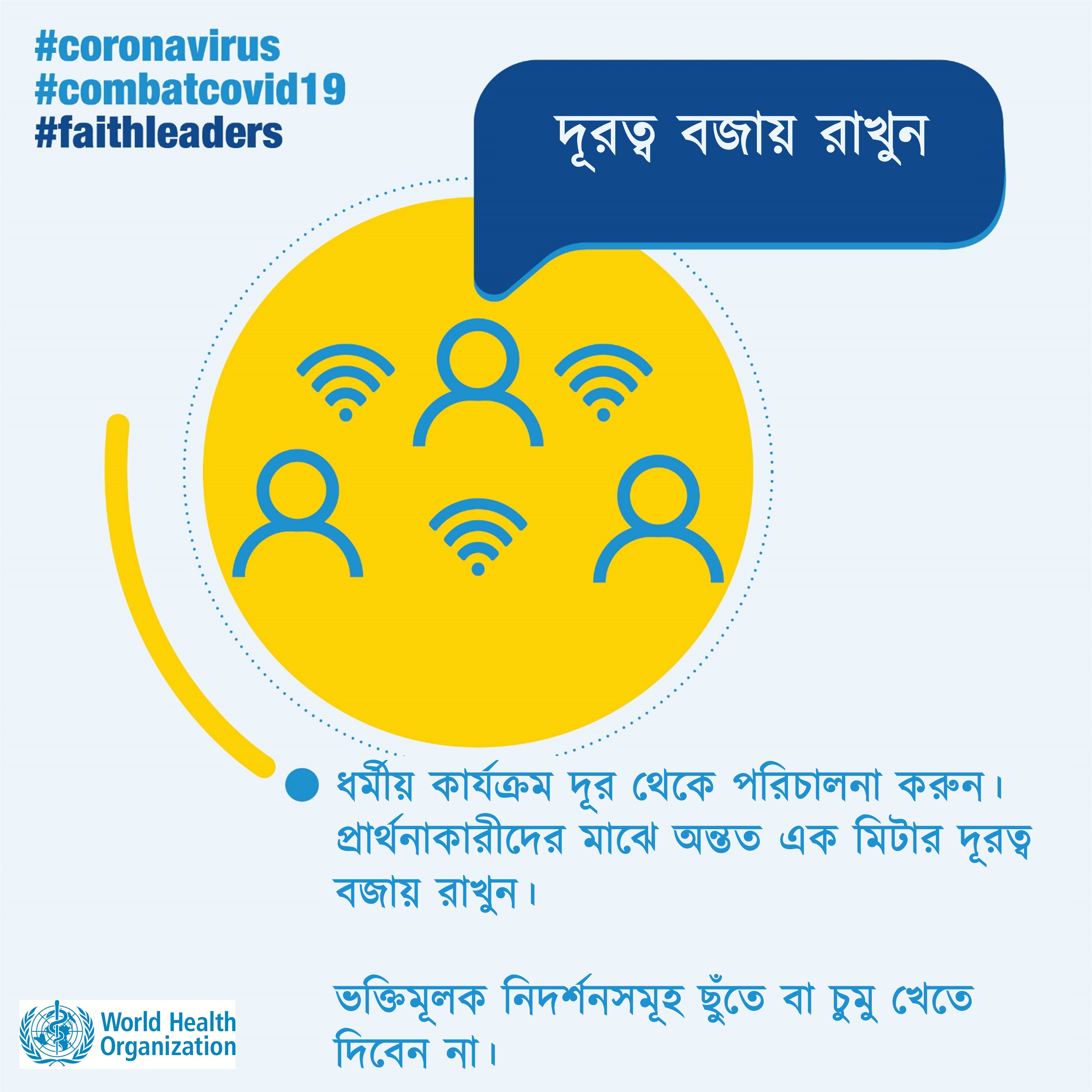 #coronavirus
#combatcovid19
#faithleaders

দূরত্ব বজায় রাখুন

ধর্মীয় কার্যক্রম দূর থেকে পরিচালনা করুন। প্রার্থনাকারীদের মাঝে অন্তত এক মিটার দূরত্ব বজায় রাখুন।

ভক্তিমূলক নিদর্শনসমূহ ছুঁতে বা চুমু খেতে দিবেন না।

World Health Organization