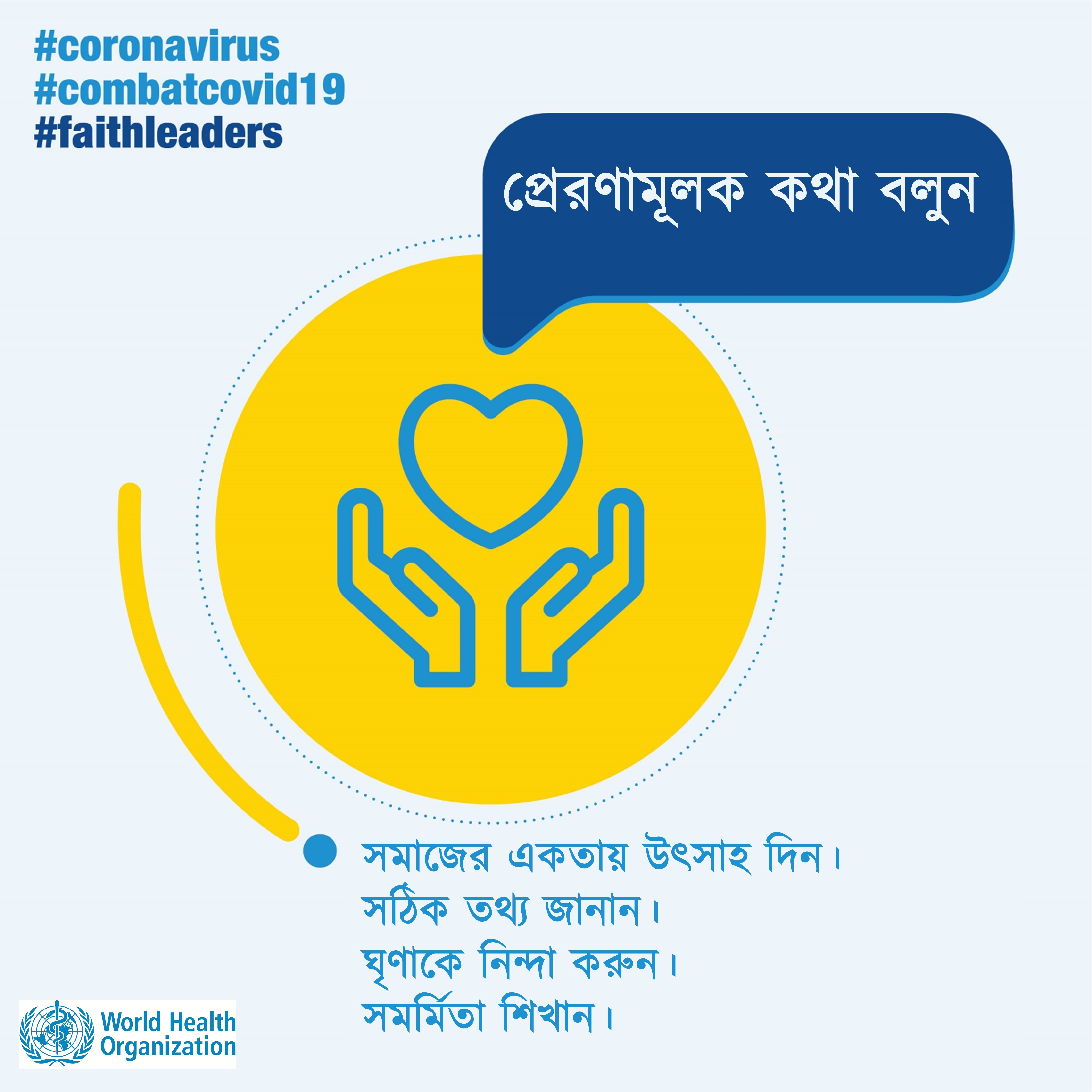 #coronavirus
#combatcovid19
#faithleaders

প্রেরণামূলক কথা বলুন

সমাজের একতায় উৎসাহ দিন।
সঠিক তথ্য জানান।
ঘৃণাকে নিন্দা করুন।
সমর্মিতা শিখান।

World Health Organization