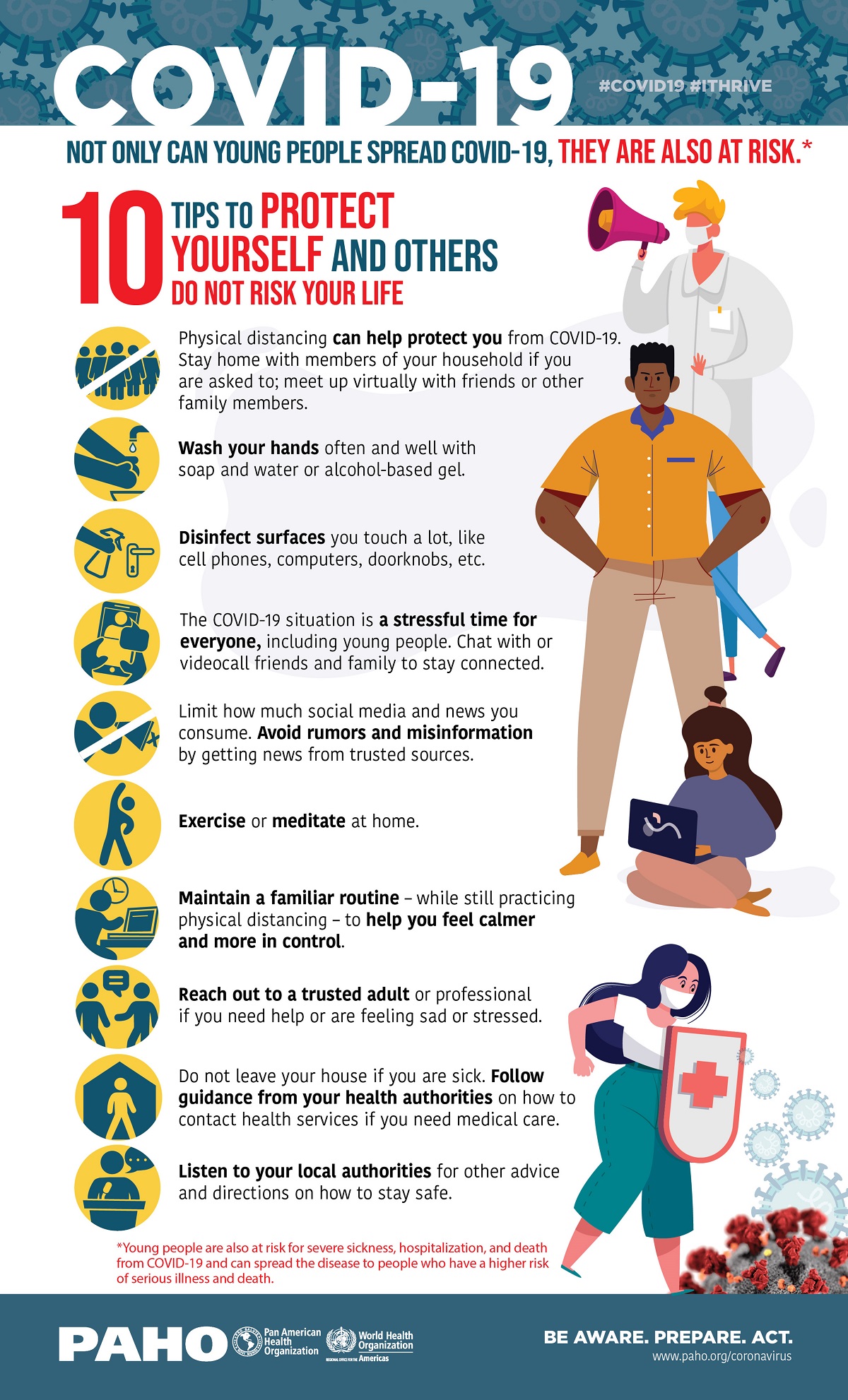 COVID-19

#COVID19 #ITHRIVE

NOT ONLY CAN YOUNG PEOPLE SPREAD COVID-19, THEY ARE ALSO AT RISK.*

10 TIPS TO PROTECT YOURSELF AND OTHERS
DO NOT RISK YOUR LIFE

Physical distancing can help protect you from COVID-19. Stay home with members of your household if you are asked to; meet up virtually with friends or other family members.

Wash your hands often and well with soap and water or alcohol-based gel.

Disinfect surfaces you touch a lot, like cell phones, computers, doorknobs, etc.

The COVID-19 situation is a stressful time for everyone, including young people. Chat with or videocall friends and family to stay connected.

Limit how much social media and news you consume. Avoid rumors and misinformation by getting news from trusted sources.

Exercise or meditate at home.

Maintain a familiar routine – while still practicing physical distancing – to help you feel calmer and more in control.

Reach out to a trusted adult or professional if you need help or are feeling sad or stressed.

Do not leave your house if you are sick. Follow guidance from your health authorities on how to contact health services if you need medical care.

Listen to your local authorities for other advice and directions on how to stay safe.

*Young people are also at risk for severe sickness, hospitalization, and death from COVID-19 and can spread the disease to people who have a higher risk of serious illness and death.

PAHO Pan American Health Organization World Health Organization REGIONAL OFFICE FOR THE Americas

BE AWARE. PREPARE. ACT.
www.paho.org/coronavirus