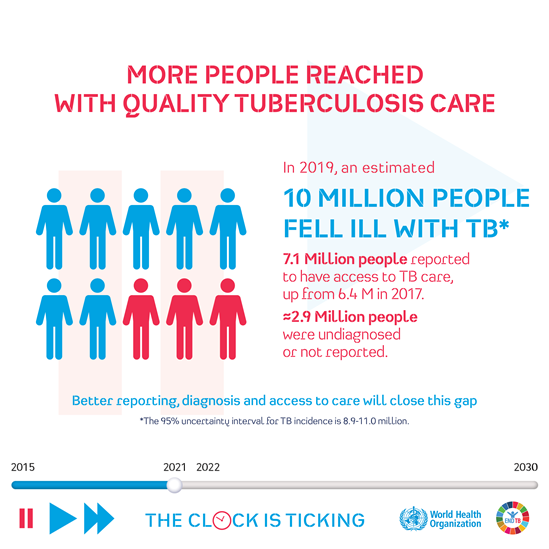 MORE PEOPLE REACHED WITH QUALITY TUBERCULOSIS CARE

In 2019, an estimated

10 MILLION PEOPLE FELL ILL WITH TB*

7.1 Million people reported to have access to TB care, up from 6.4 M in 2017.

≈2.9 Million people were undiagnosed or not reported.

Better reporting, diagnosis and access to care will close this gap

*The 95% uncertainty interval for TB incidence is 8.9-11.0 million.

2015 2021 2022 2030

THE CLOCK IS TICKING

World Health Organization

END TB