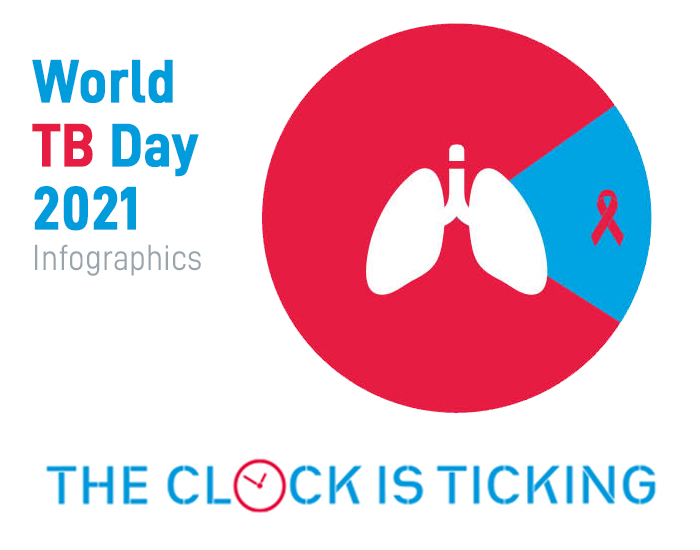 World
TB Day
2021
Infographics

THE CLOCK IS TICKING