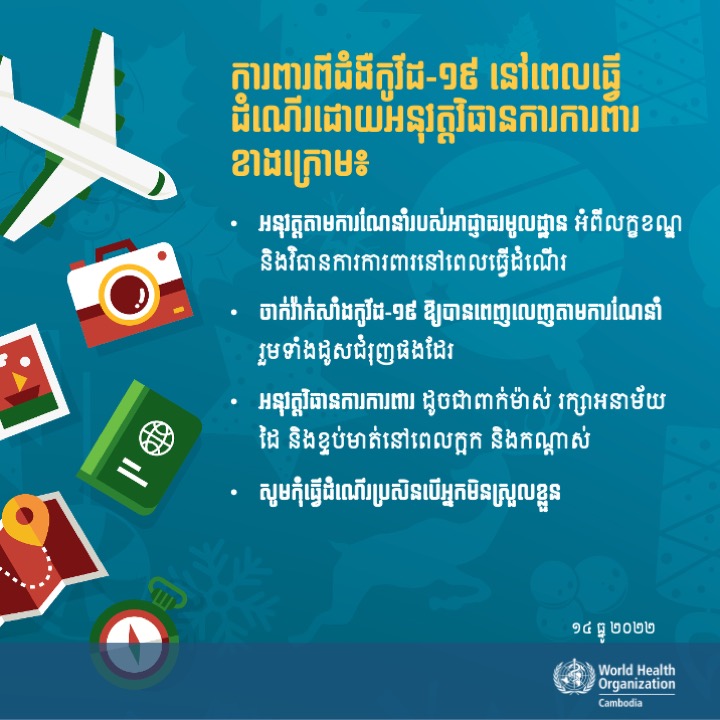 ការពារពីជំងឺកូវីដ-១៩ នៅពេលធ្វើដំណើរដោយអនុវត្តវិធានការការពារខាងក្រោម៖

• អនុវត្តតាមការណែនាំរបស់អាជ្ញាធរមូលដ្ឋាន អំពីលក្ខខណ្ឌ និងវិធានការការពារនៅពេលធ្វើដំណើរ

• ចាក់វ៉ាក់សាំងកូវីដ-១៩ ឱ្យបានពេញលេញតាមការណែនាំ រួមទាំងដូសជំរុញផងដែរ

• អនុវត្តវិធានការការពារ ដូចជាពាក់ម៉ាស់ រក្សាអនាម័យដៃ និងខ្ទប់មាត់នៅពេលក្អក និងកណ្តាស់

• សូមកុំធ្វើដំណើរប្រសិនបើអ្នកមិនស្រួលខ្លួន

១៤ ធ្នូ ២០២២

World Health Organization
Cambodia