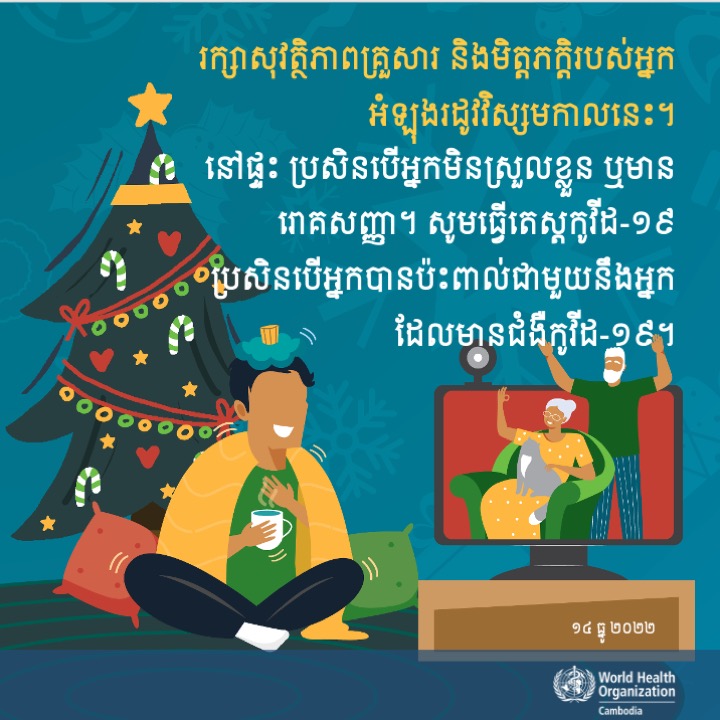 រក្សាសុវត្ថិភាពគ្រួសារ និងមិត្តភក្តិរបស់អ្នក អំឡុងរដូវវិស្សមកាលនេះ។

នៅផ្ទះ ប្រសិនបើអ្នកមិនស្រួលខ្លួន ឬមានរោគសញ្ញា។ សូមធ្វើតេស្តកូវីដ-១៩ ប្រសិនបើអ្នកបានប៉ះពាល់ជាមួយនឹងអ្នកដែលមានជំងឺកូវីដ-១៩។

១៤ ធ្នូ ២០២២

World Health Organization
Cambodia