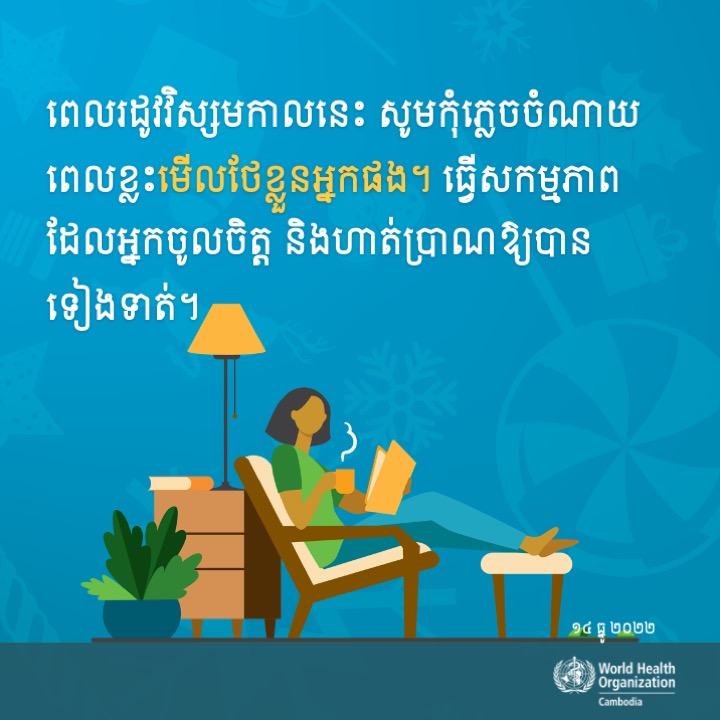 ពេលរដូវវិស្សមកាលនេះ សូមកុំភ្លេចចំណាយពេលខ្លះមើលថែខ្លួនអ្នកផង។ ធ្វើសកម្មភាពដែលអ្នកចូលចិត្ត និងហាត់ប្រាណឱ្យបានទៀងទាត់។

១៤ ធ្នូ ២០២២

World Health Organization
Cambodia