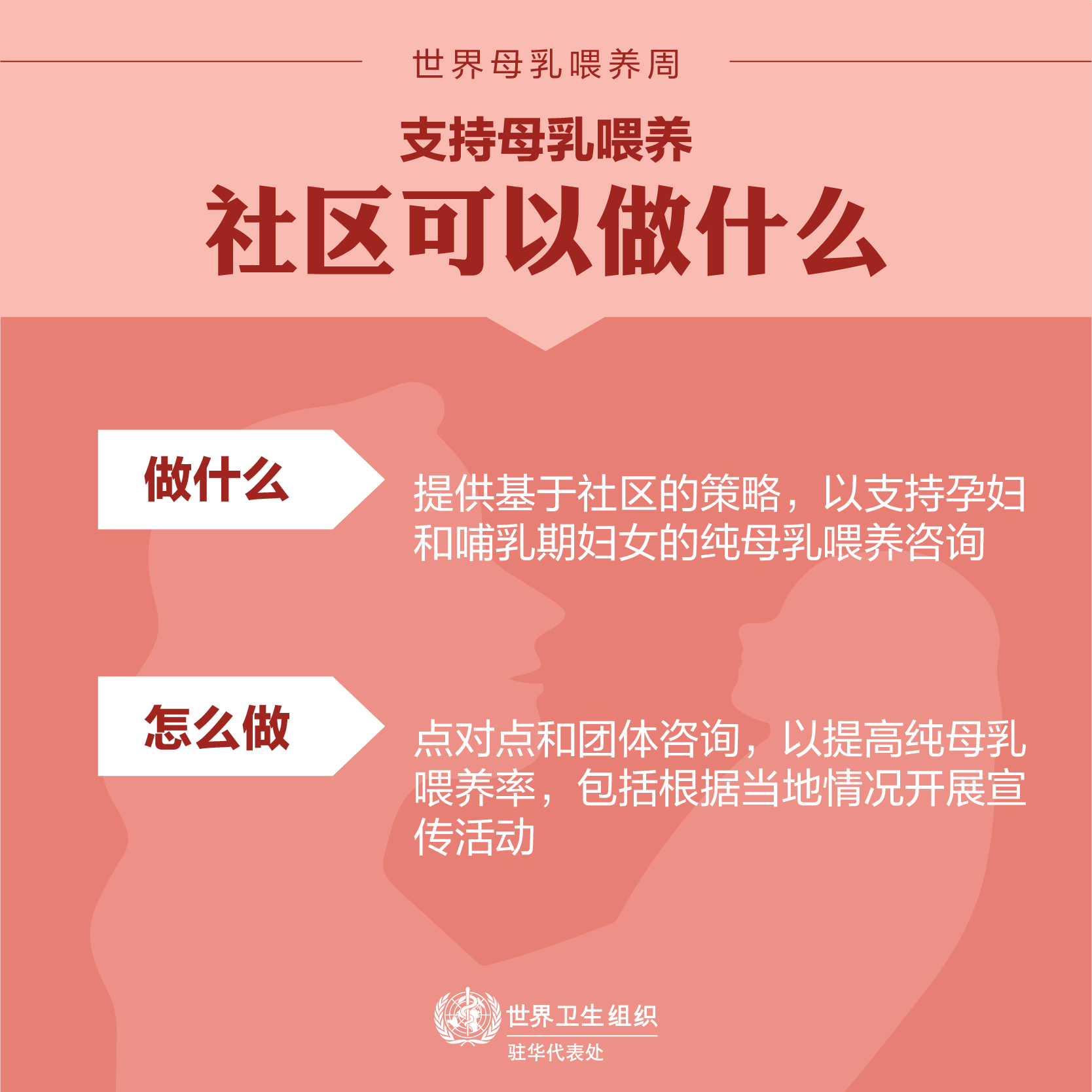 世界母乳喂养周

支持母乳喂养

社区可以做什么

做什么

提供基于社区的策略，以支持孕妇和哺乳期妇女的纯母乳喂养咨询

怎么做

点对点和团体咨询，以提高纯母乳喂养率，包括根据当地情况开展宣传活动

世界卫生组织
驻华代表处