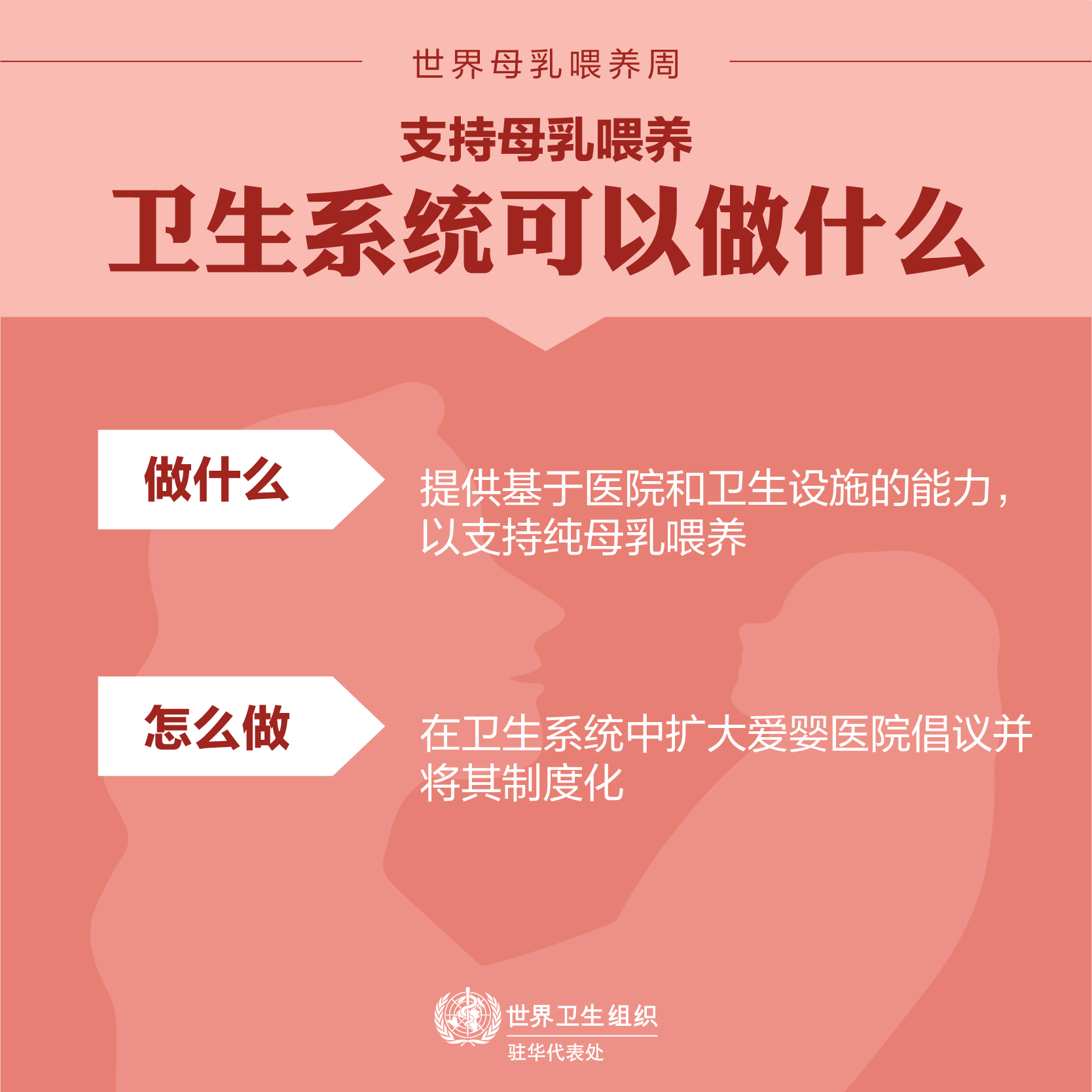 世界母乳喂养周

支持母乳喂养
卫生系统可以做什么

做什么

提供基于医院和卫生设施的能力，以支持纯母乳喂养

怎么做

在卫生系统中扩大爱婴医院倡议并将其制度化

世界卫生组织
驻华代表处