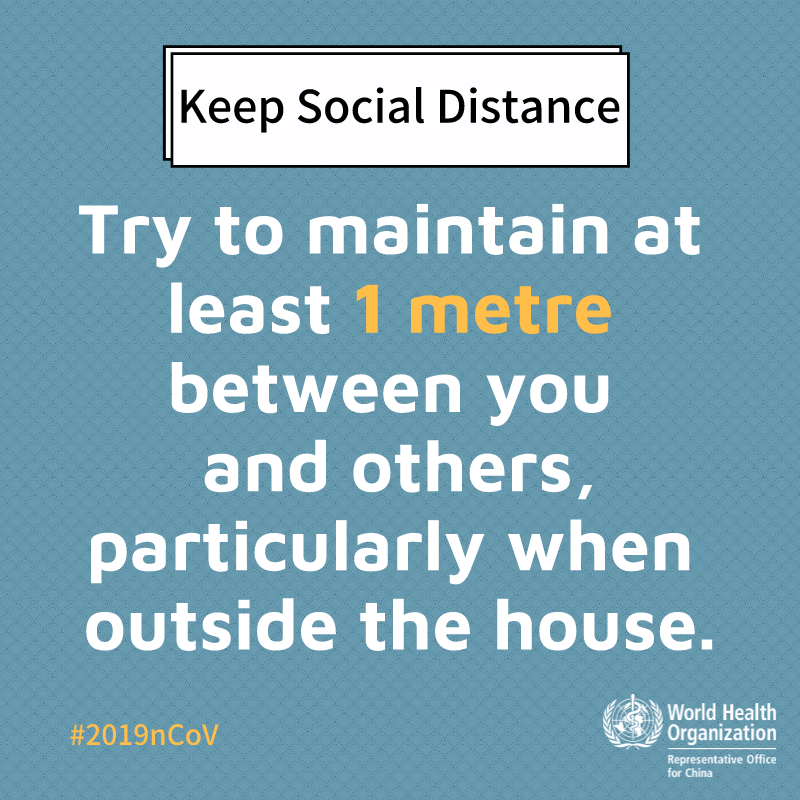 Keep Social Distance

Try to maintain at least 1 metre between you and others, particularly when outside the house.

#2019nCoV

World Health Organization
Representative Office for China