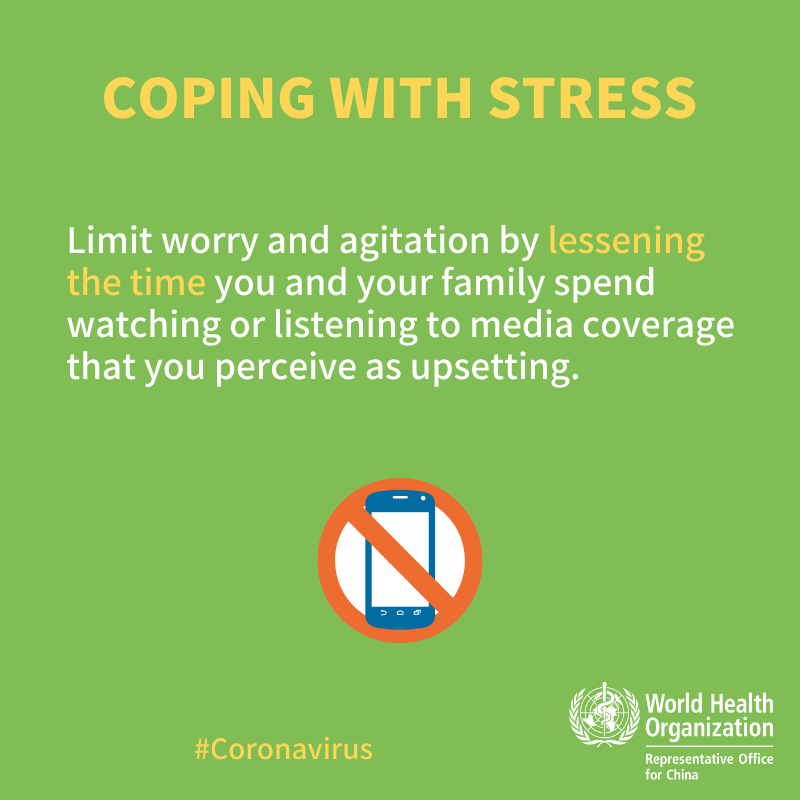 COPING WITH STRESS

Limit worry and agitation by lessening the time you and your family spend watching or listening to media coverage that you perceive as upsetting.

#Coronavirus

World Health Organization
Representative Office for China