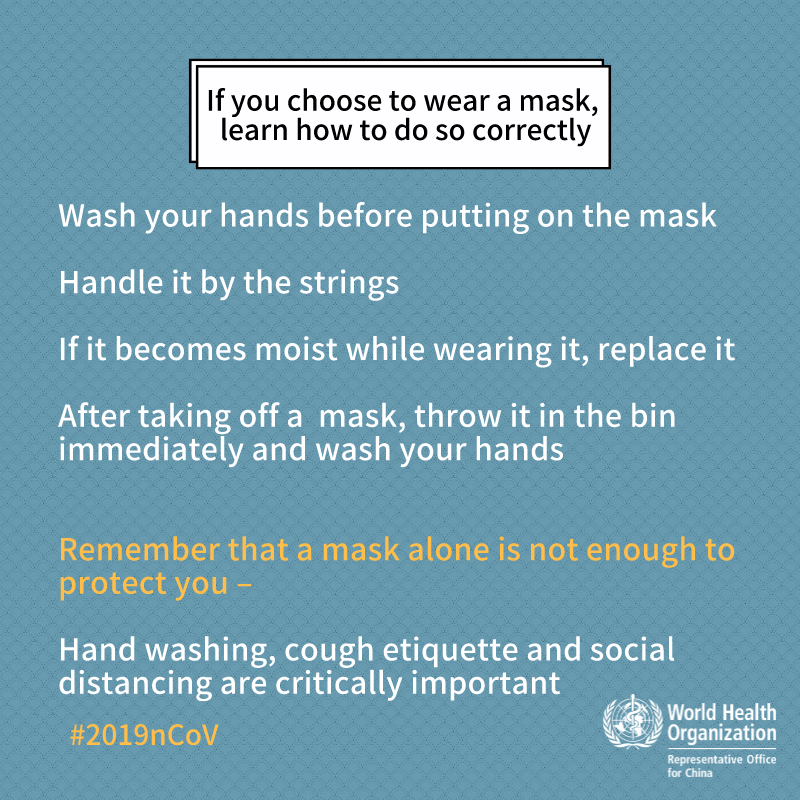 If you choose to wear a mask, learn how to do so correctly

Wash your hands before putting on the mask

Handle it by the strings

If it becomes moist while wearing it, replace it

After taking off a  mask, throw it in the bin immediately and wash your hands

Remember that a mask alone is not enough to protect you –

Hand washing, cough etiquette and social distancing are critically important

#2019nCoV

World Health Organization
Representative Office for China