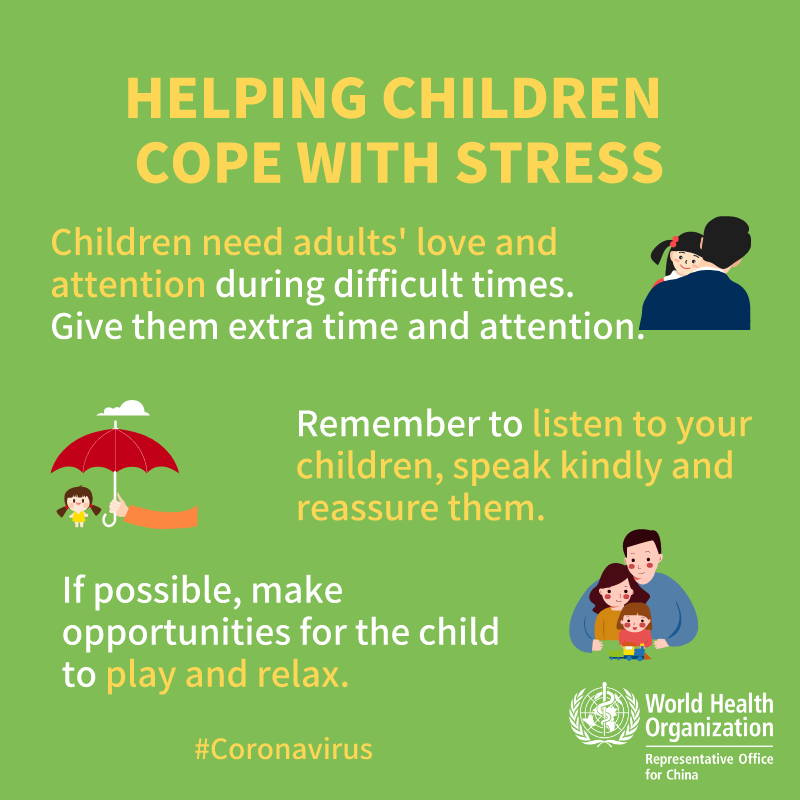 HELPING CHILDREN COPE WITH STRESS

Children need adults' love and attention during difficult times. Give them extra time and attention.

Remember to listen to your children, speak kindly and reassure them.

If possible, make opportunities for the child to play and relax.

#Coronavirus

World Health Organization
Representative Office for China