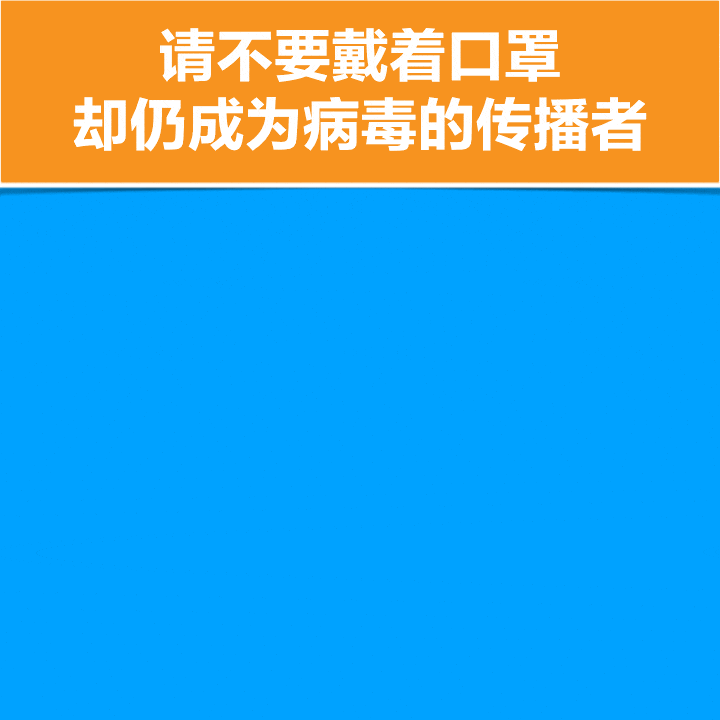 请不要戴着口罩
却仍成为病毒的传播者