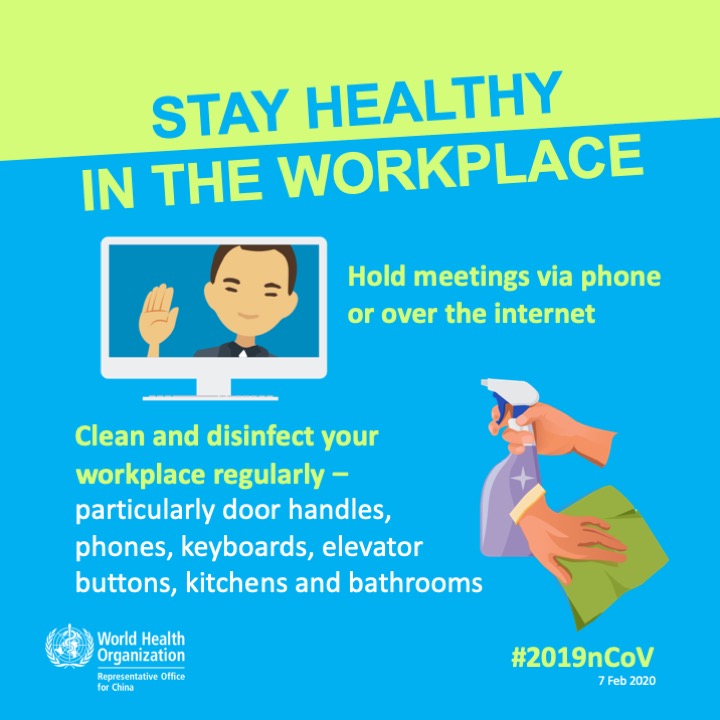 STAY HEALTHY IN THE WORKPLACE

Hold meetings via phone or over the internet

Clean and disinfect your workplace regularly – particularly door handles, phones, keyboards, elevator buttons, kitchens and bathrooms

World Health Organization
Representative Office for China

#2019nCoV
7 Feb 2020