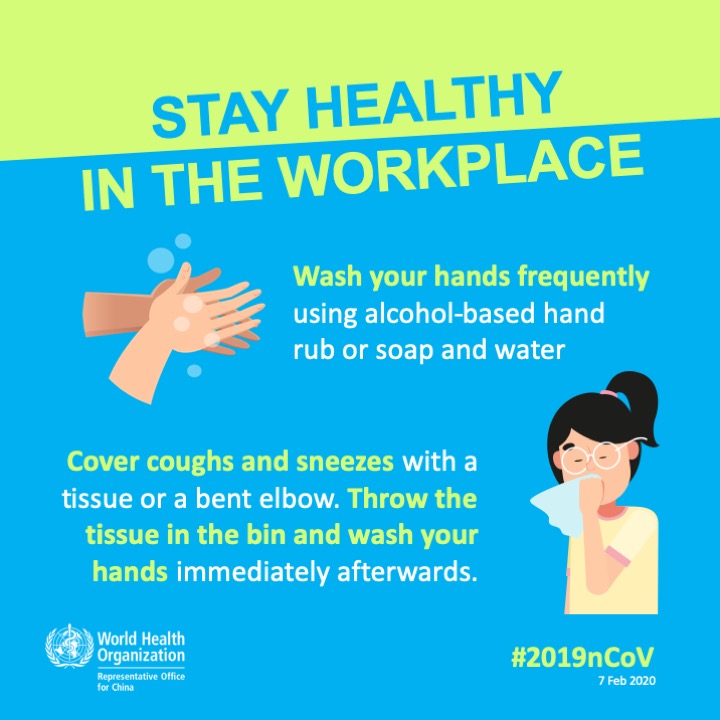 STAY HEALTHY
IN THE WORKPLACE

Wash your hands frequently using alcohol-based hand rub or soap and water

Cover coughs and sneezes with a tissue or a bent elbow. Throw the tissue in the bin and wash your hands immediately afterwards.

World Health Organization
Representative Office for China

#2019nCoV
7 Feb 2020