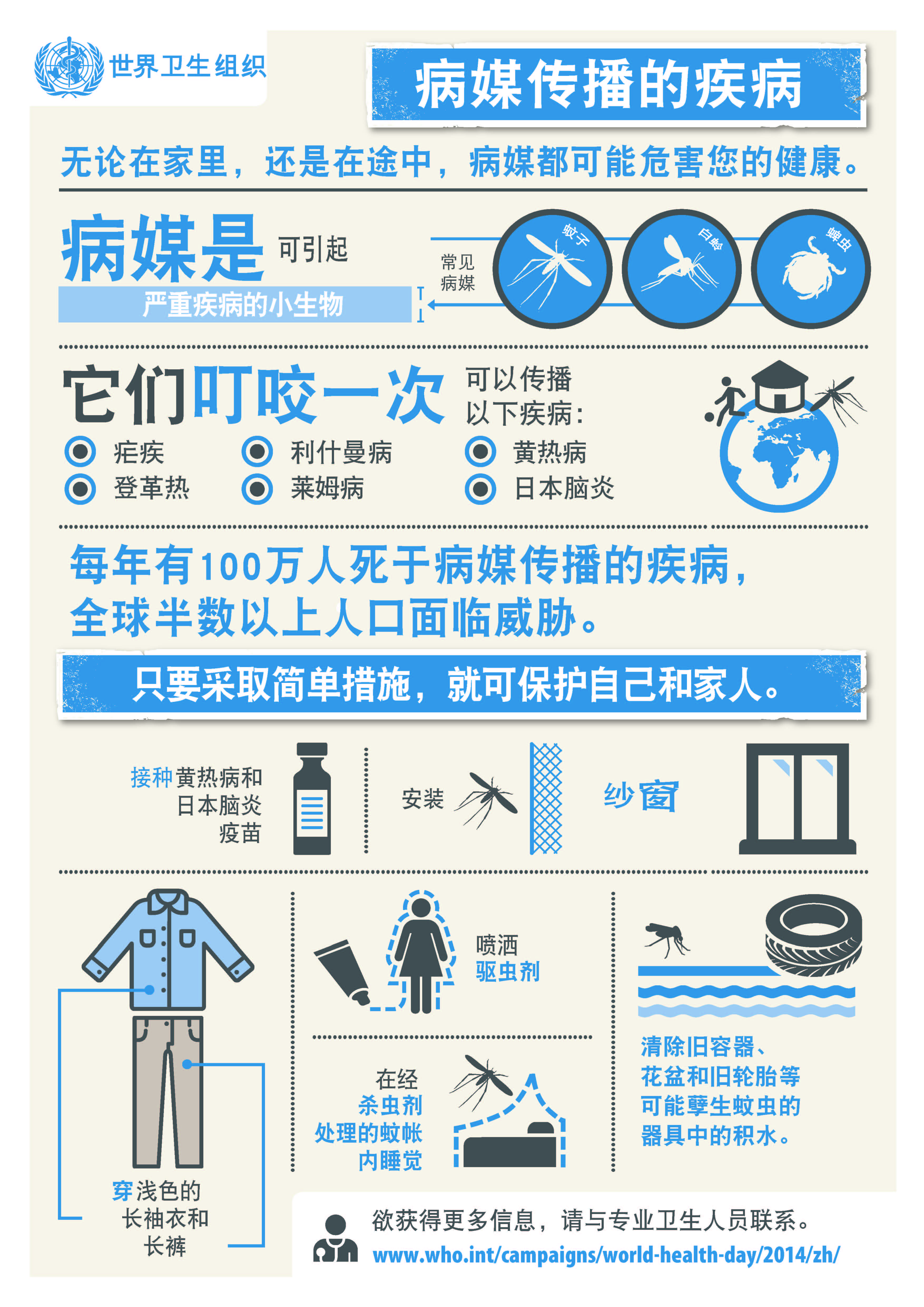 世界卫生组织

病媒传播的疾病

无论在家里，还是在途中，病媒都可能危害您的健康。

病媒是 可引起 严重疾病的小生物

常见病媒

蚊子 白蛉 蜱虫

它们叮咬一次 可以传播以下疾病：

疟疾
登革热
利什曼病
莱姆病
黄热病
日本脑炎

每年有100万人死于病媒传播的疾病，全球半数以上人口面临威胁。

只要采取简单措施，就可保护自己和家人。

接种黄热病和日本脑炎疫苗

安装 纱窗

穿浅色的长袖衣和长裤

喷洒驱虫剂

在经杀虫剂处理的蚊帐内睡觉

清除旧容器、花盆和旧轮胎等可能孳生蚊虫的器具中的积水。

欲获得更多信息，请与专业卫生人员联系。
www.who.int/campaigns/world-health-day/2014/zh/