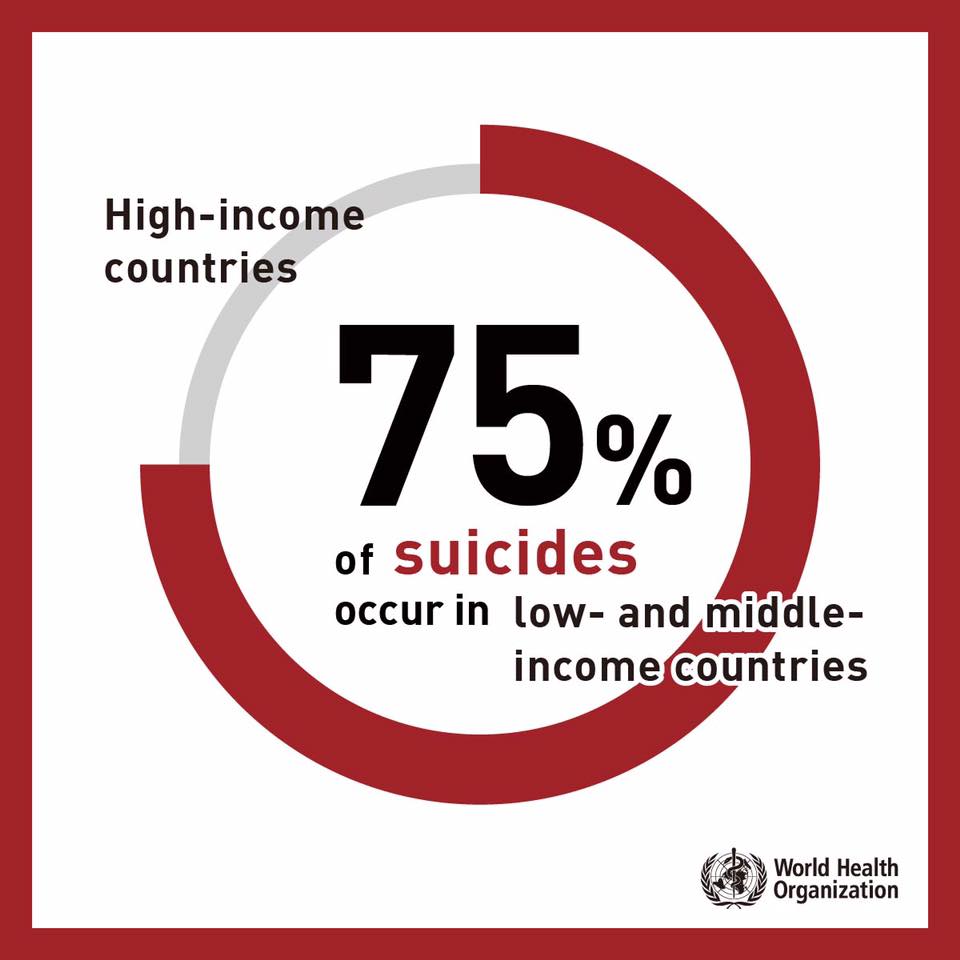 High-income countries

75%

of suicides occur in low- and middle-income countries

World Health Organization