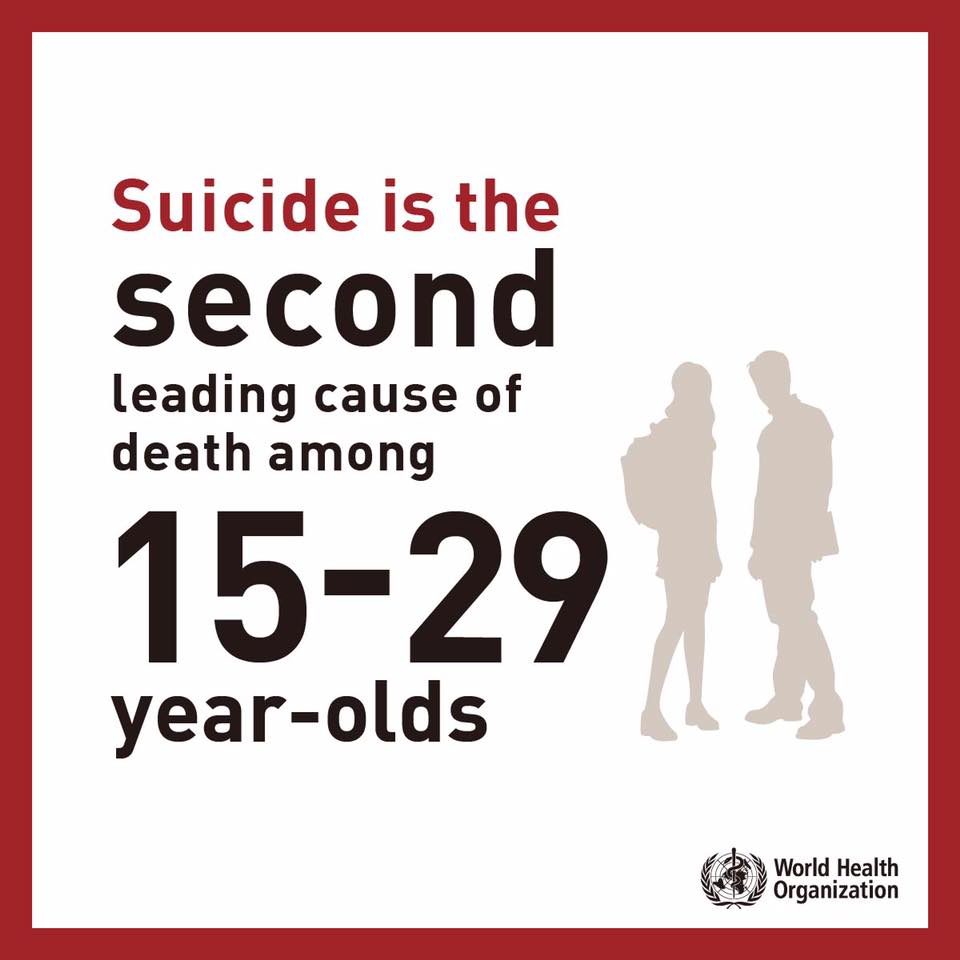 Suicide is the
second
leading cause of death among
15-29
year-olds

World Health Organization