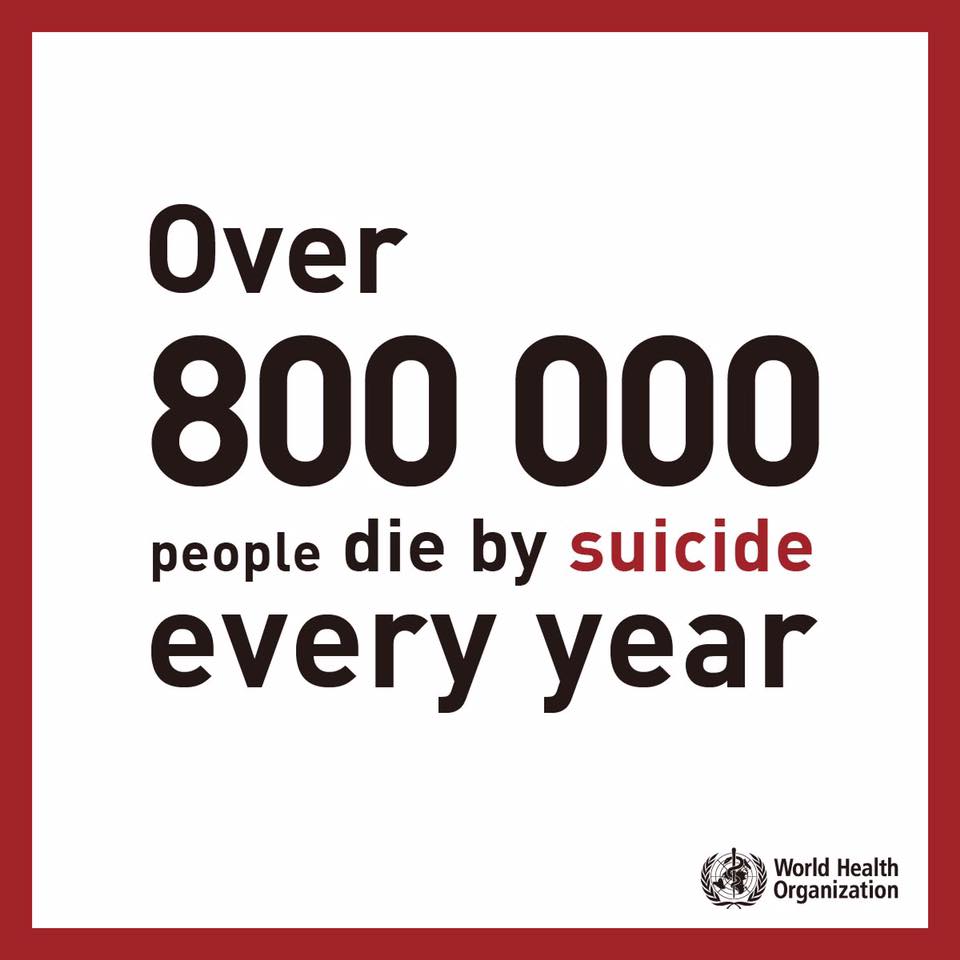 Over
800 000
people die by suicide
every year

World Health
Organization