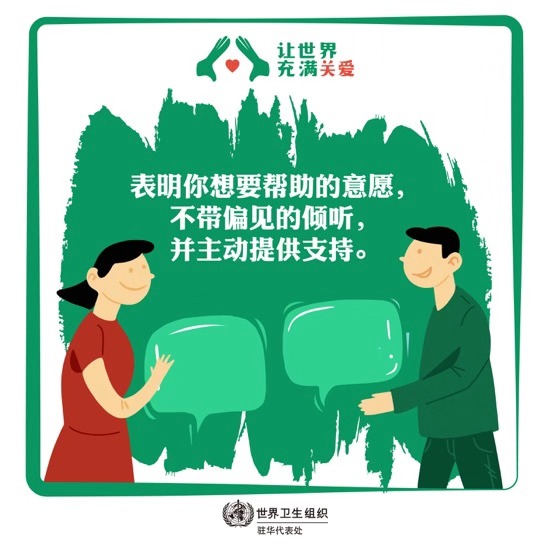 让世界
充满关爱

表明你想要帮助的意愿，
不带偏见的倾听，
并主动提供支持。

世界卫生组织
驻华代表处