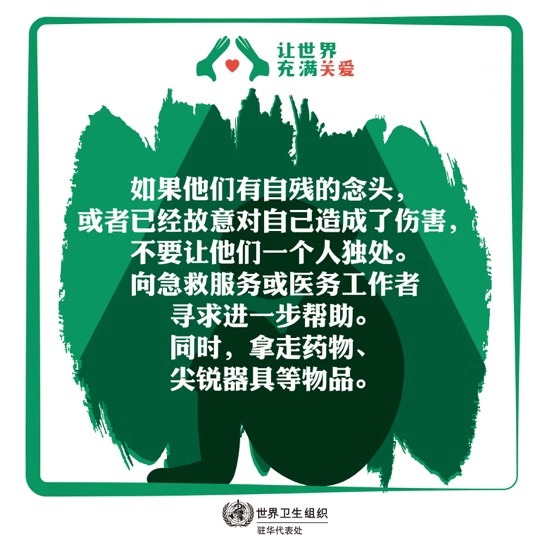 让世界
充满关爱

如果他们有自残的念头，
或者已经故意对自己造成了伤害，
不要让他们一个人独处。
向急救服务或医务工作者
寻求进一步帮助。
同时，拿走药物、
尖锐器具等物品。

世界卫生组织
驻华代表处