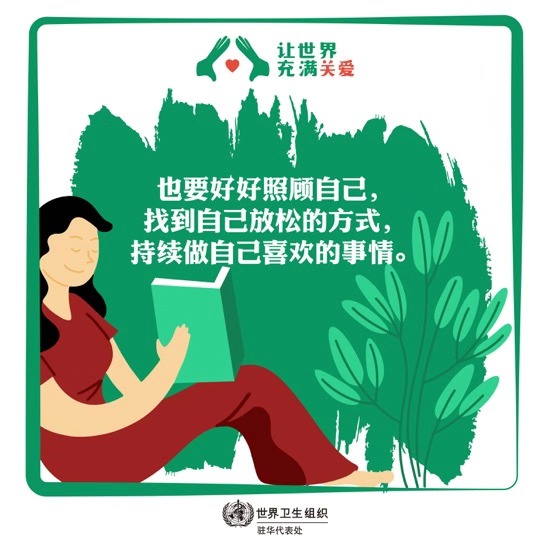 让世界
充满关爱

也要好好照顾自己，
找到自己放松的方式，
持续做自己喜欢的事情。

世界卫生组织
驻华代表处