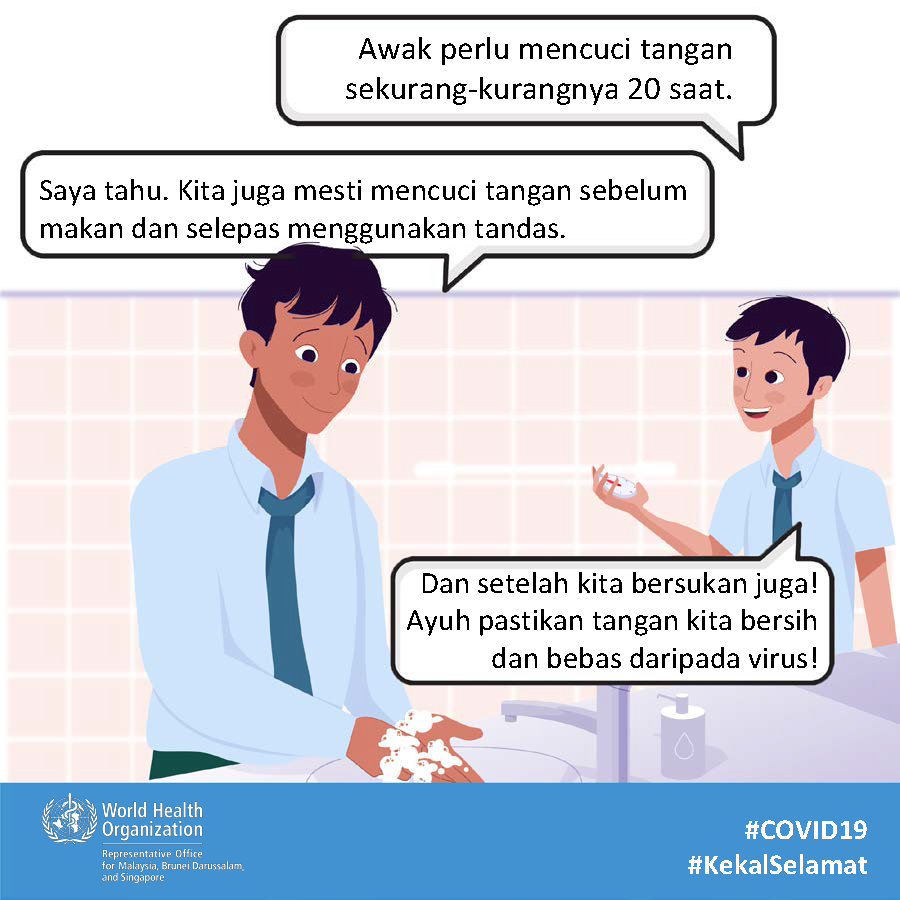 Awak perlu mencuci tangan sekurang-kurangnya 20 saat.

Saya tahu. Kita juga mesti mencuci tangan sebelum makan dan selepas menggunakan tandas.

Dan setelah kita bersukan juga! Ayuh pastikan tangan kita bersih dan bebas daripada virus!

World Health Organization
Representative Office for Malaysia, Brunei Darussalam, and Singapore

#COVID19
#KekalSelamat