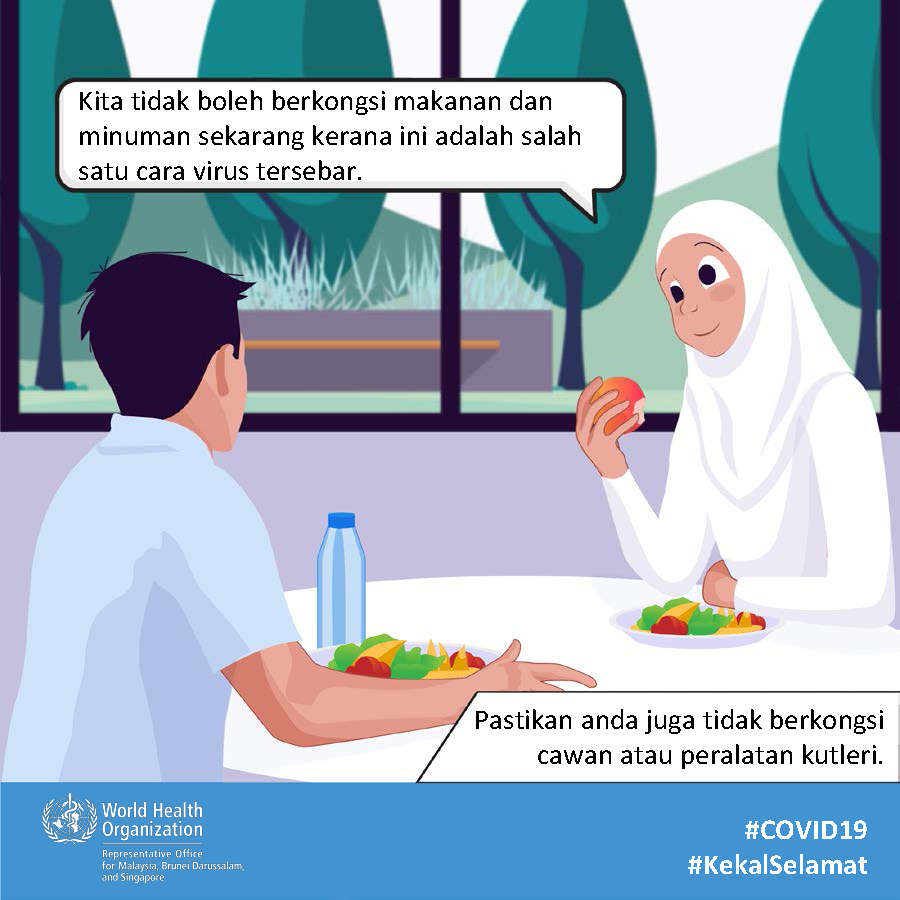 Kita tidak boleh berkongsi makanan dan minuman sekarang kerana ini adalah salah satu cara virus tersebar.

Pastikan anda juga tidak berkongsi cawan atau peralatan kutleri.

World Health Organization
Representative Office for Malaysia, Brunei Darussalam, and Singapore

#COVID19
#KekalSelamat