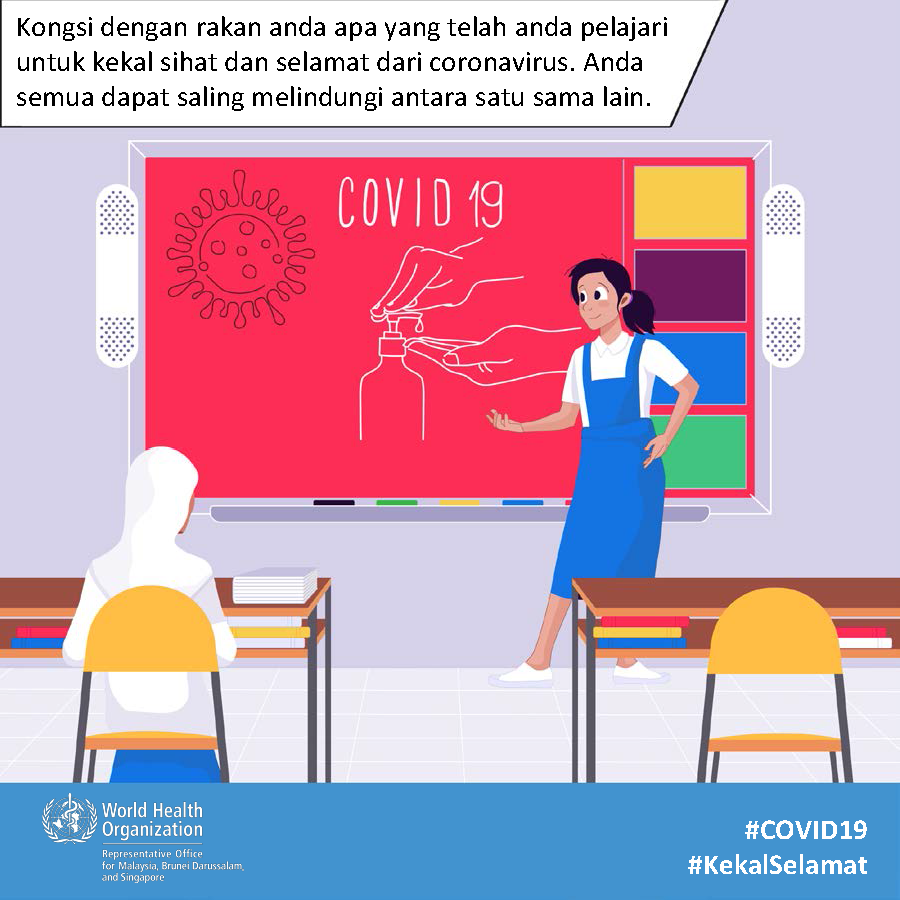 Kongsi dengan rakan anda apa yang telah anda pelajari untuk kekal sihat dan selamat dari coronavirus. Anda semua dapat saling melindungi antara satu sama lain.

COVID 19

World Health Organization
Representative Office for Malaysia, Brunei Darussalam, and Singapore

#COVID19
#KekalSelamat