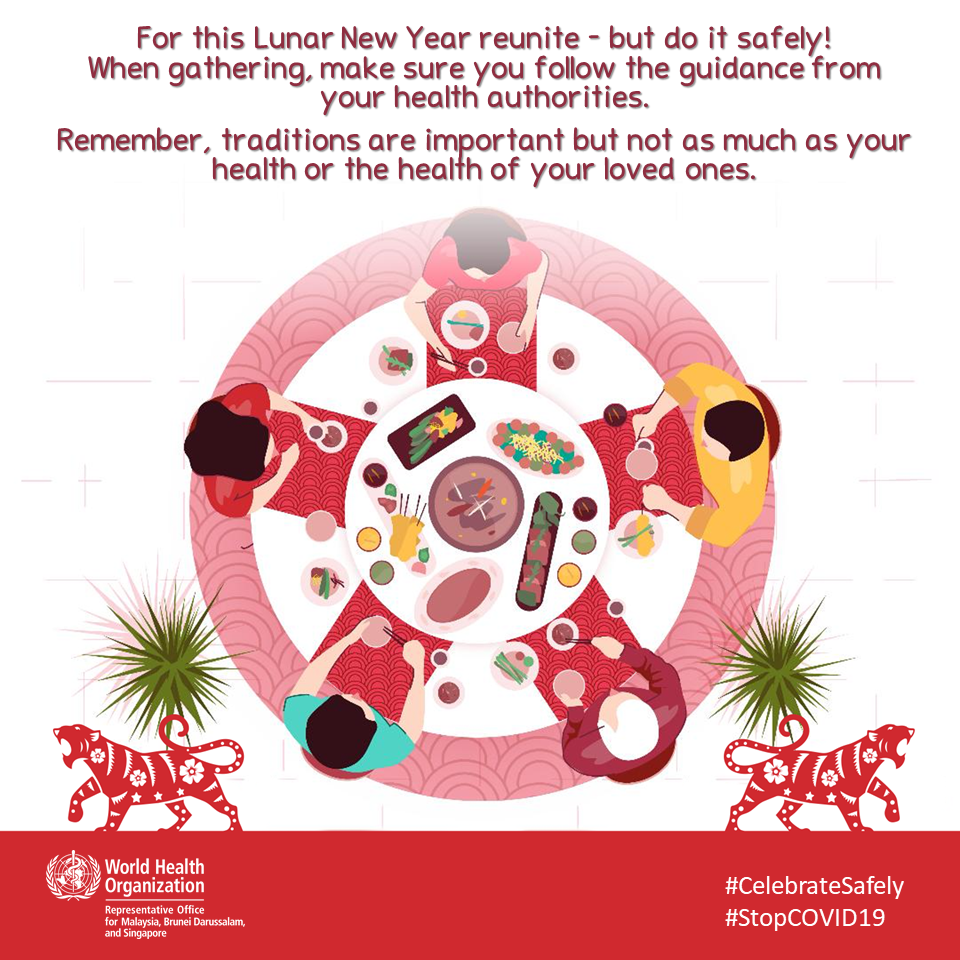 For this Lunar New Year reunite - but do it safely!
When gathering, make sure you follow the guidance from your health authorities.

Remember, traditions are important but not as much as your health or the health of your loved ones.

World Health Organization
Representative Office for Malaysia, Brunei Darussalam, and Singapore

#CelebrateSafely
#StopCOVID19