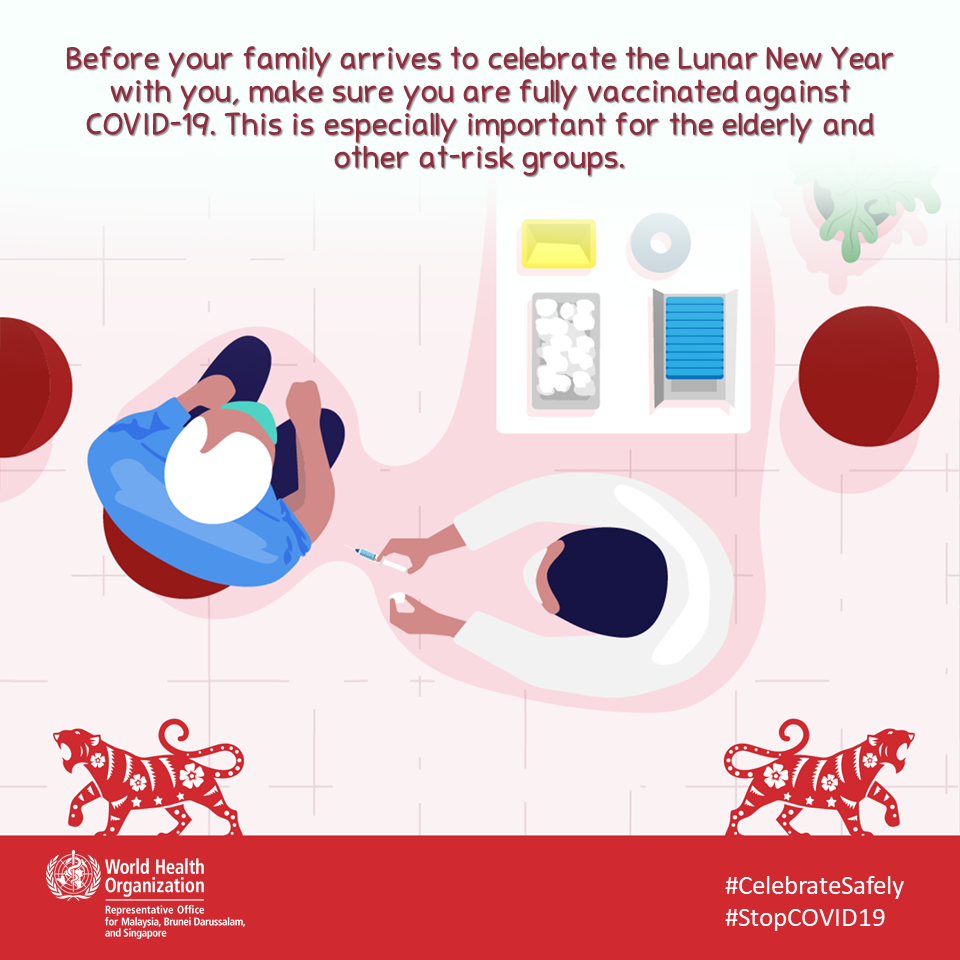 Before your family arrives to celebrate the Lunar New Year with you, make sure you are fully vaccinated against COVID-19. This is especially important for the elderly and other at-risk groups.

World Health Organization
Representative Office for Malaysia, Brunei Darussalam, and Singapore

#CelebrateSafely
#StopCOVID19