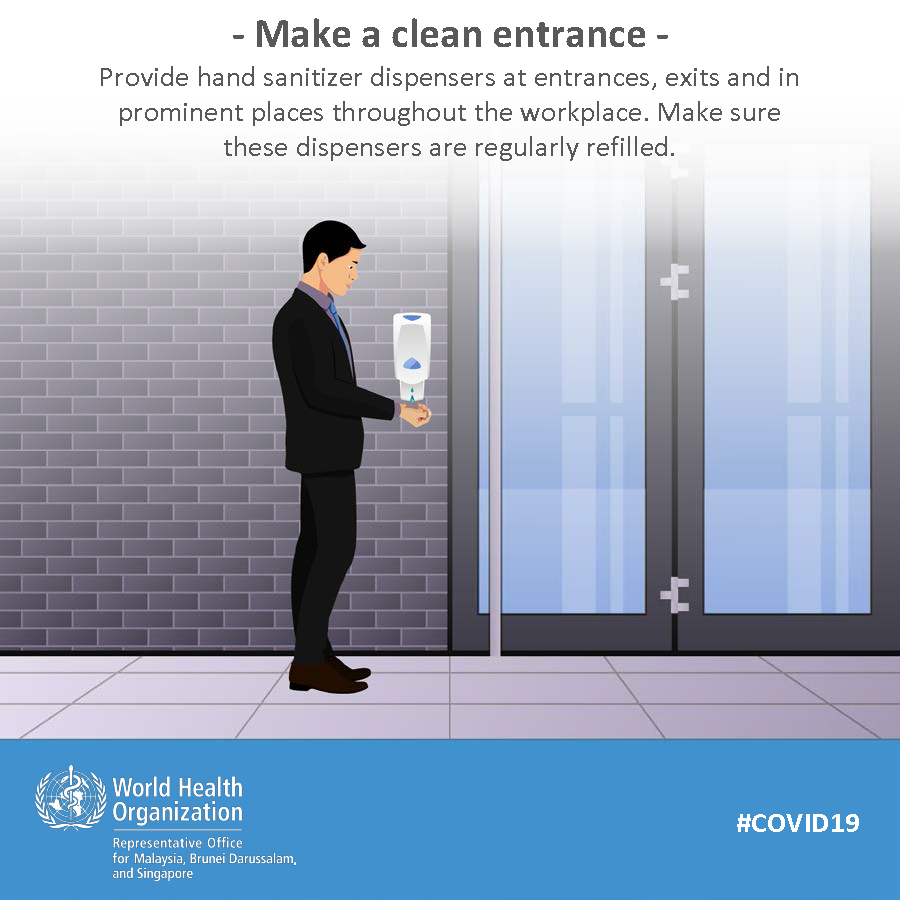 - Make a clean entrance -

Provide hand sanitizer dispensers at entrances, exits and in prominent places throughout the workplace. Make sure these dispensers are regularly refilled.

World Health Organization
Representative Office for Malaysia, Brunei Darussalam, and Singapore

#COVID19