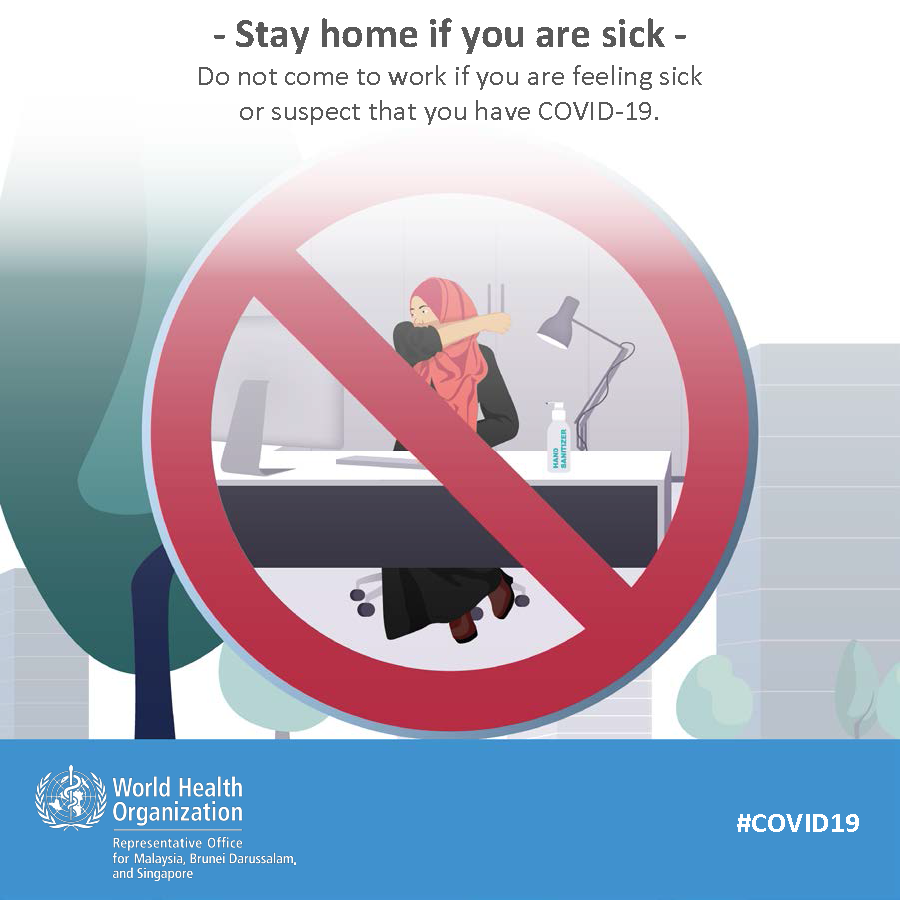 - Stay home if you are sick -
Do not come to work if you are feeling sick or suspect that you have COVID-19.

HAND SANITIZER

World Health Organization
Representative Office for Malaysia, Brunei Darussalam, and Singapore

#COVID19