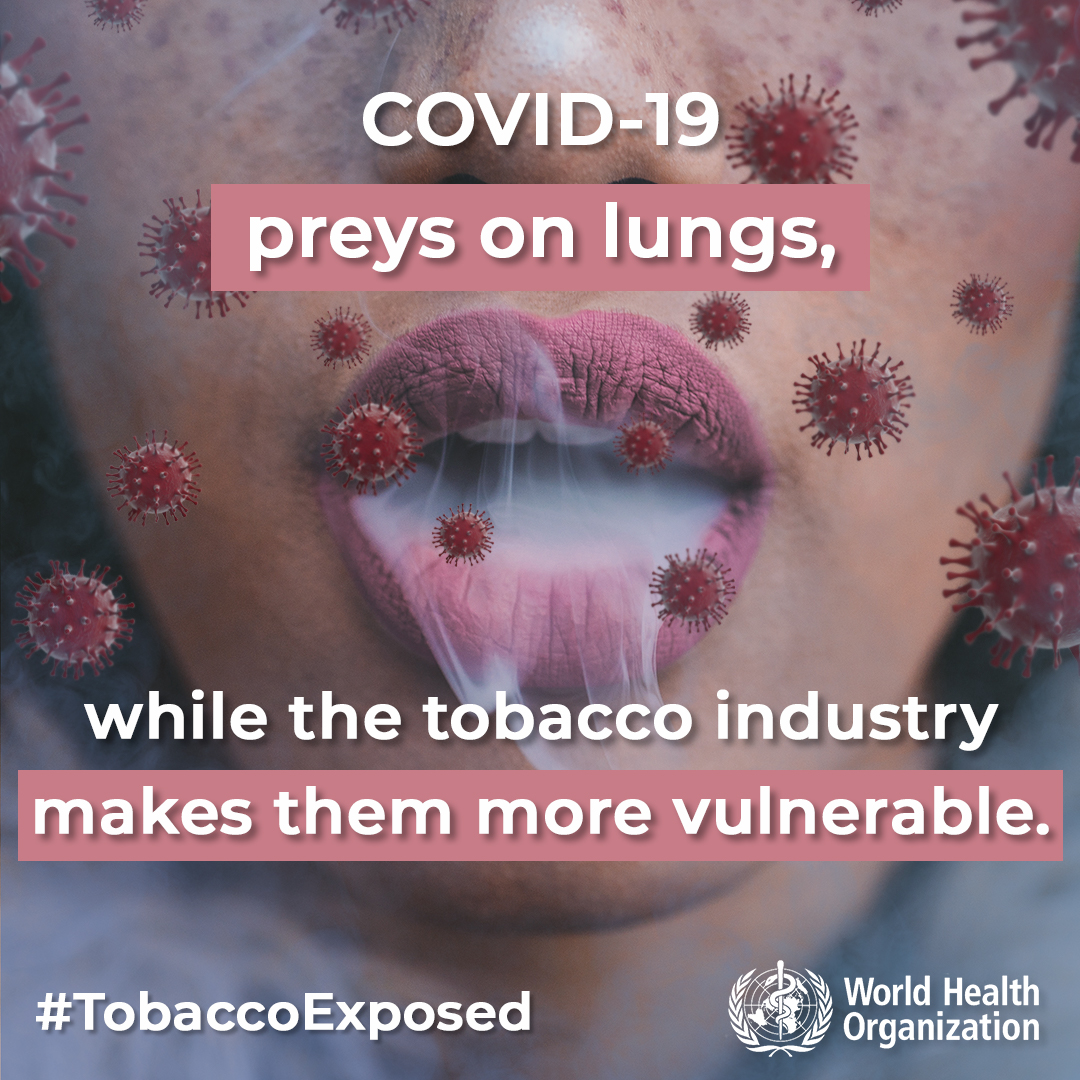 COVID-19
preys on lungs,

while the tobacco industry
makes them more vulnerable.

#TobaccoExposed

World Health
Organization