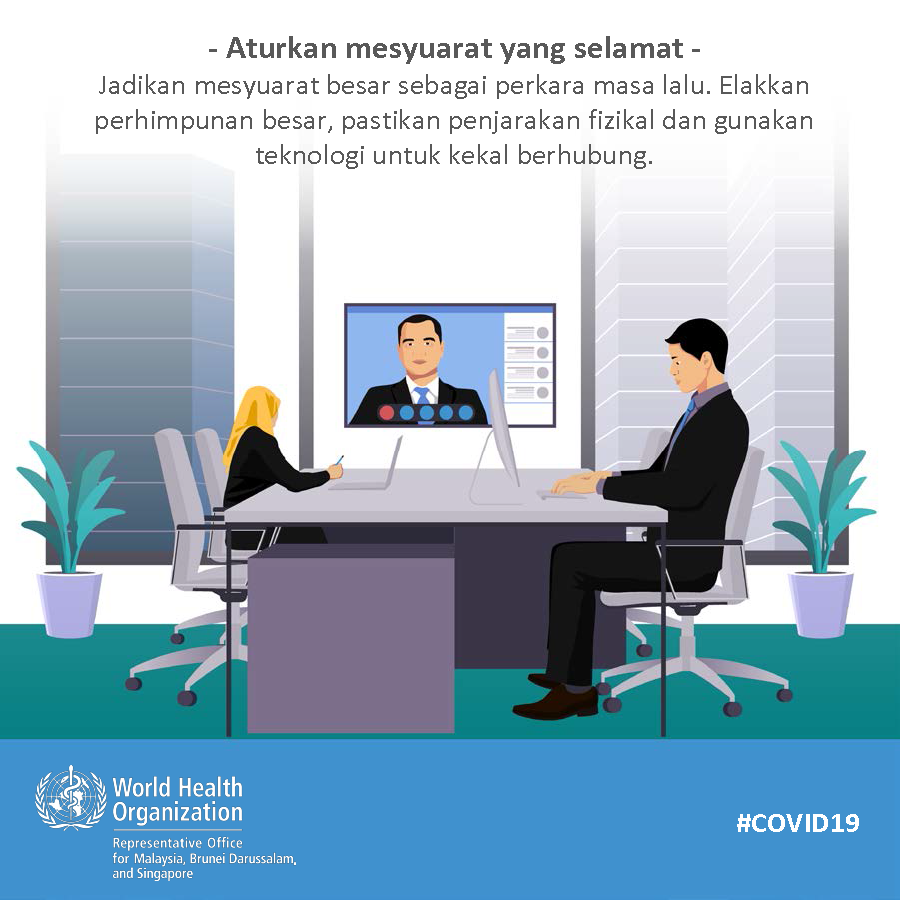 - Aturkan mesyuarat yang selamat -
Jadikan mesyuarat besar sebagai perkara masa lalu. Elakkan perhimpunan besar, pastikan penjarakan fizikal dan gunakan teknologi untuk kekal berhubung.

World Health Organization
Representative Office for Malaysia, Brunei Darussalam, and Singapore

#COVID19