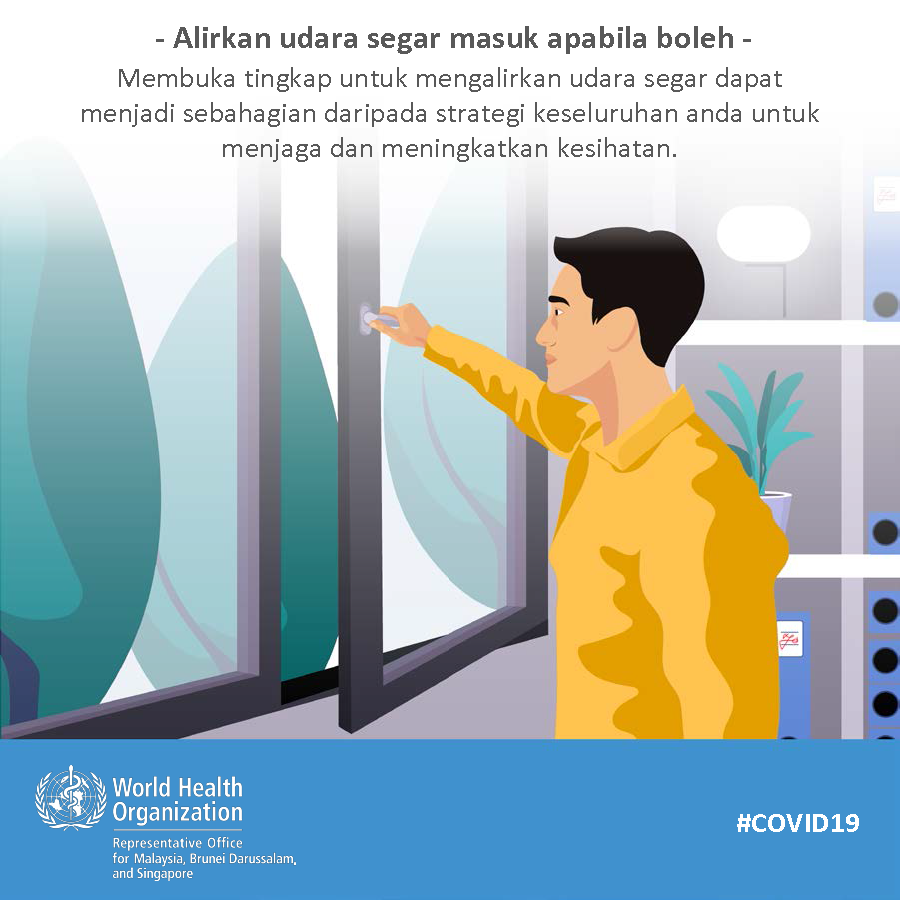 - Alirkan udara segar masuk apabila boleh -
Membuka tingkap untuk mengalirkan udara segar dapat menjadi sebahagian daripada strategi keseluruhan anda untuk menjaga dan meningkatkan kesihatan.

World Health Organization
Representative Office for Malaysia, Brunei Darussalam, and Singapore

#COVID19