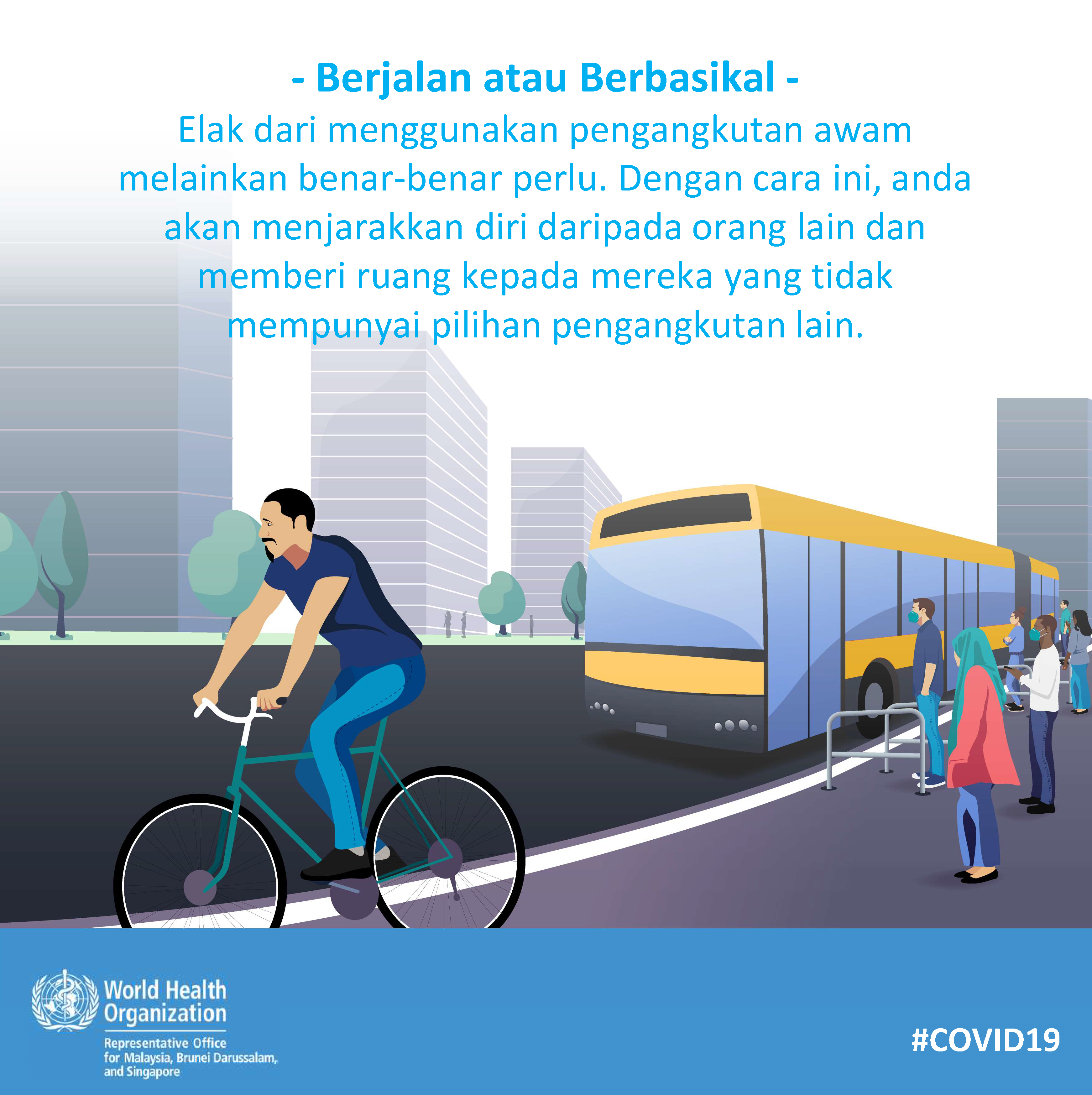 - Berjalan atau Berbasikal -

Elak dari menggunakan pengangkutan awam melainkan benar-benar perlu. Dengan cara ini, anda akan menjarakkan diri daripada orang lain dan memberi ruang kepada mereka yang tidak mempunyai pilihan pengangkutan lain.

World Health Organization
Representative Office for Malaysia, Brunei Darussalam, and Singapore

#COVID19