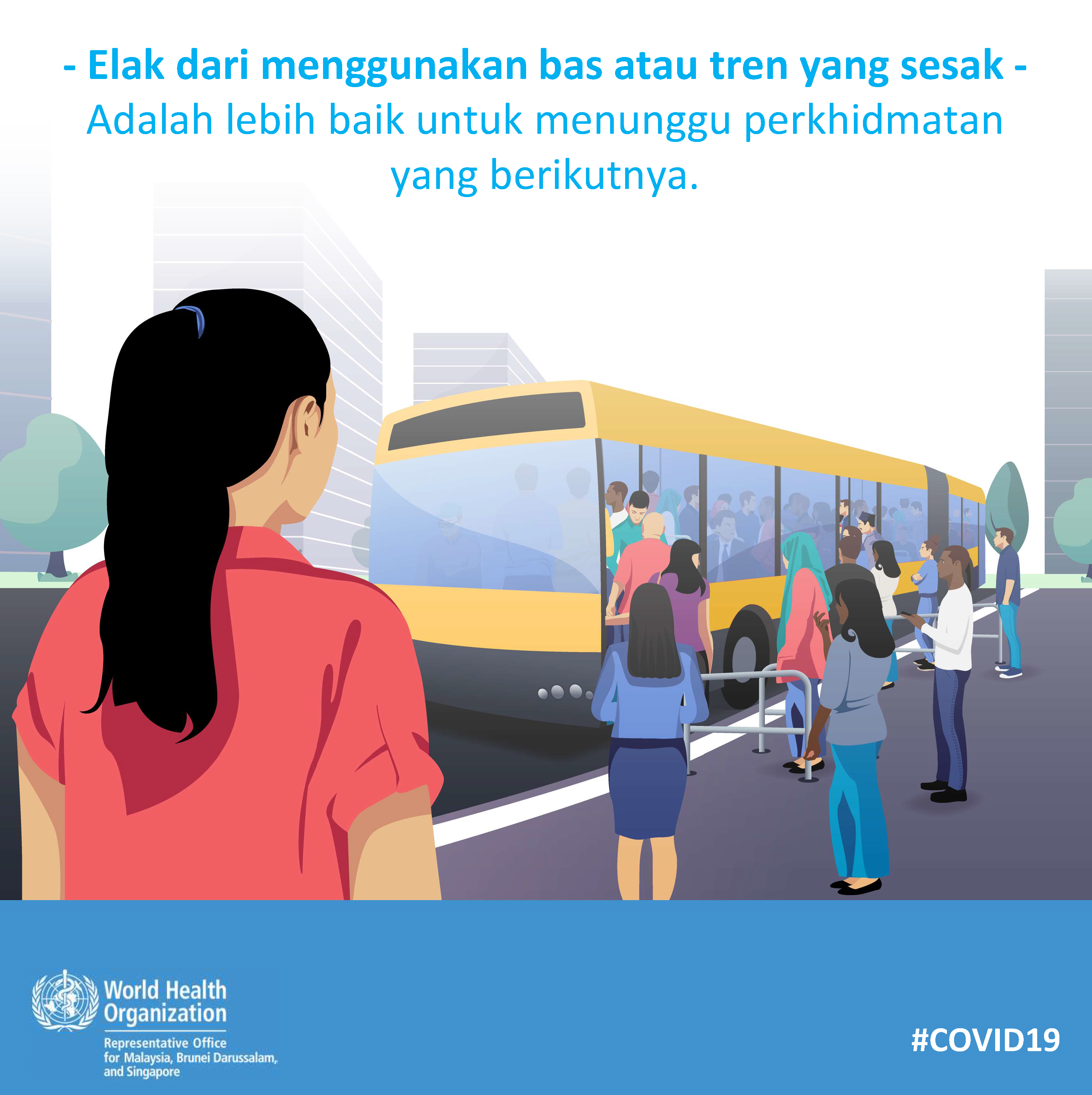 - Elak dari menggunakan bas atau tren yang sesak -
Adalah lebih baik untuk menunggu perkhidmatan yang berikutnya.

World Health Organization
Representative Office for Malaysia, Brunei Darussalam, and Singapore

#COVID19