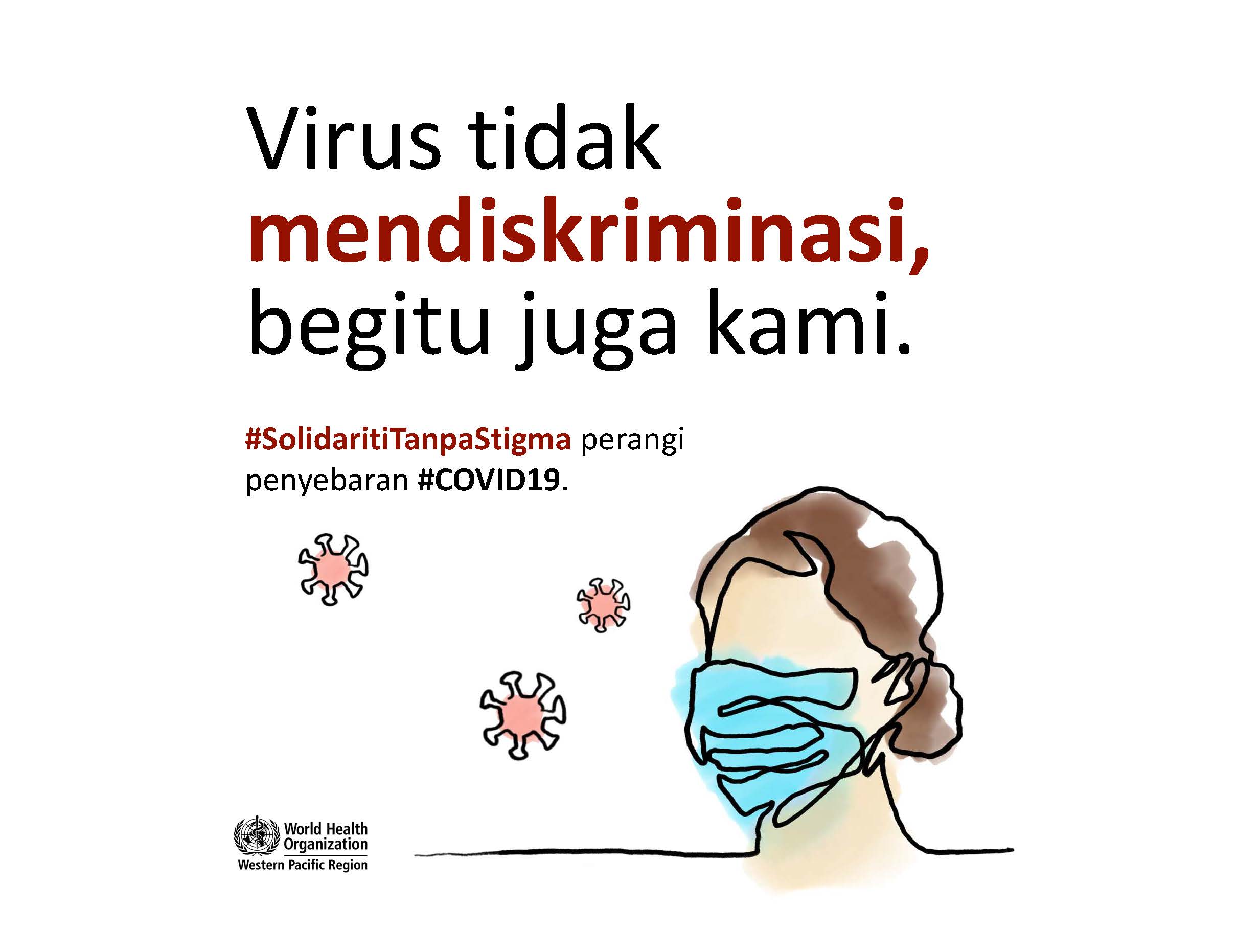 Virus tidak mendiskriminasi, begitu juga kami.

#SolidaritiTanpaStigma perangi penyebaran #COVID19.

World Health Organization
Western Pacific Region