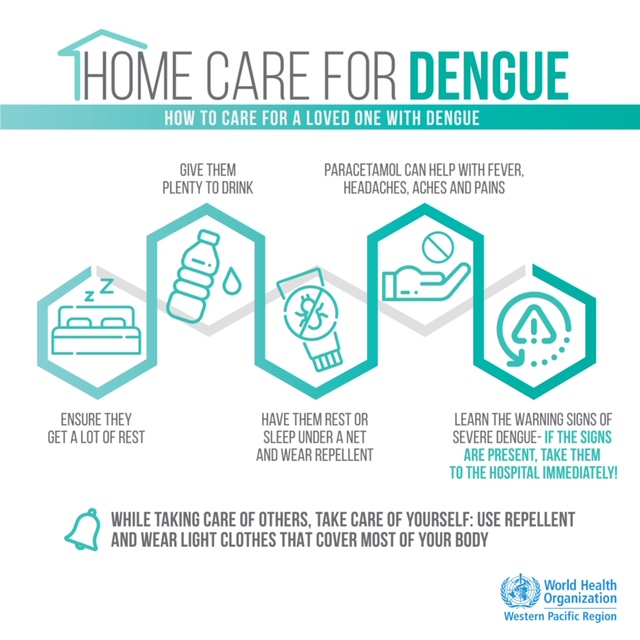 HOME CARE FOR DENGUE

HOW TO CARE FOR A LOVED ONE WITH DENGUE

GIVE THEM PLENTY TO DRINK

PARACETAMOL CAN HELP WITH FEVER, HEADACHES, ACHES AND PAINS

ENSURE THEY GET A LOT OF REST

HAVE THEM REST OR SLEEP UNDER A NET AND WEAR REPELLENT

LEARN THE WARNING SIGNS OF SEVERE DENGUE- IF THE SIGNS ARE PRESENT, TAKE THEM TO THE HOSPITAL IMMEDIATELY!

WHILE TAKING CARE OF OTHERS, TAKE CARE OF YOURSELF: USE REPELLENT AND WEAR LIGHT CLOTHES THAT COVER MOST OF YOUR BODY

World Health Organization
Western Pacific Region