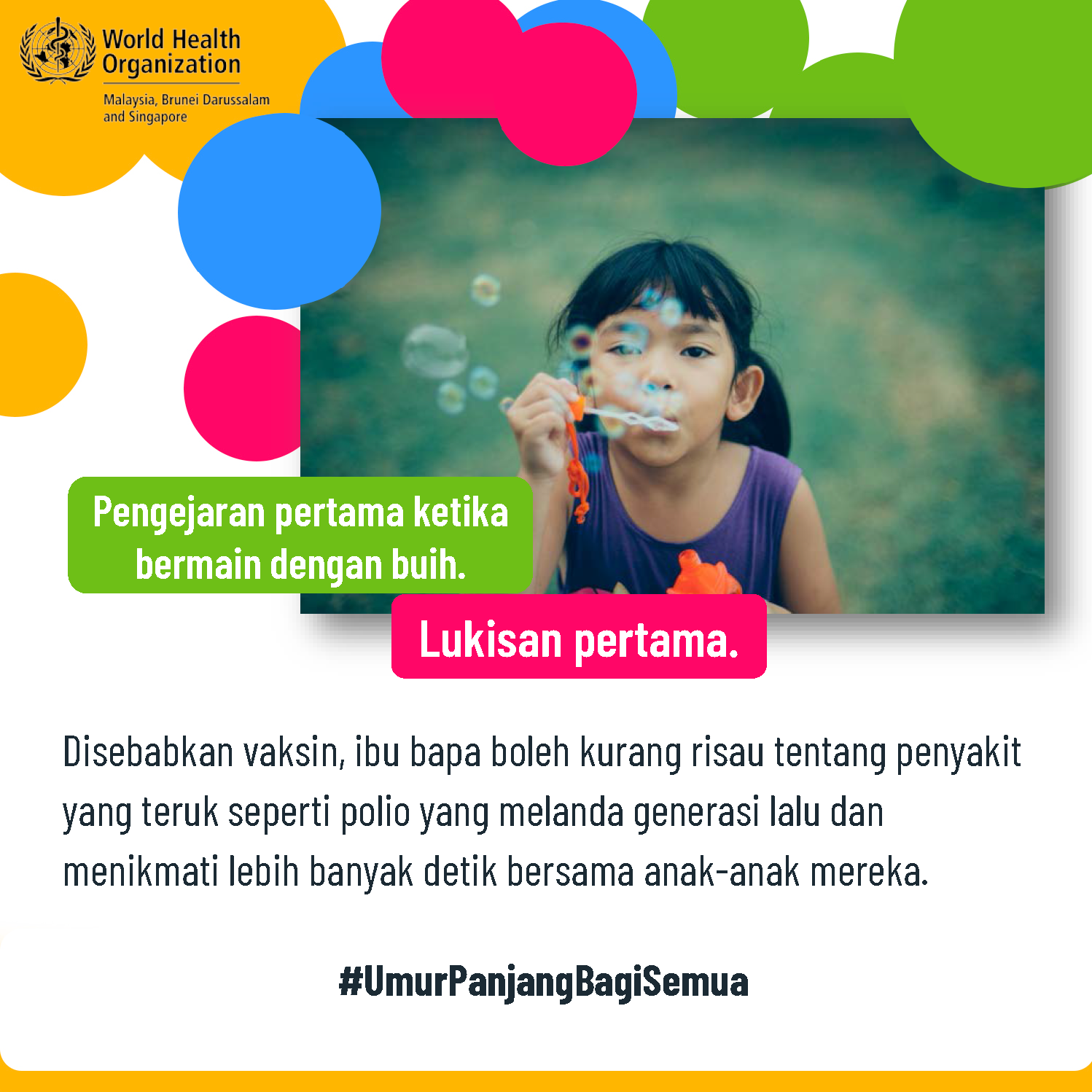 World Health Organization

Malaysia, Brunei Darussalam and Singapore

Pengejaran pertama ketika bermain dengan buih.

Lukisan pertama.

Disebabkan vaksin, ibu bapa boleh kurang risau tentang penyakit yang teruk seperti polio yang melanda generasi lalu dan menikmati lebih banyak detik bersama anak-anak mereka.

#UmurPanjangBagiSemua