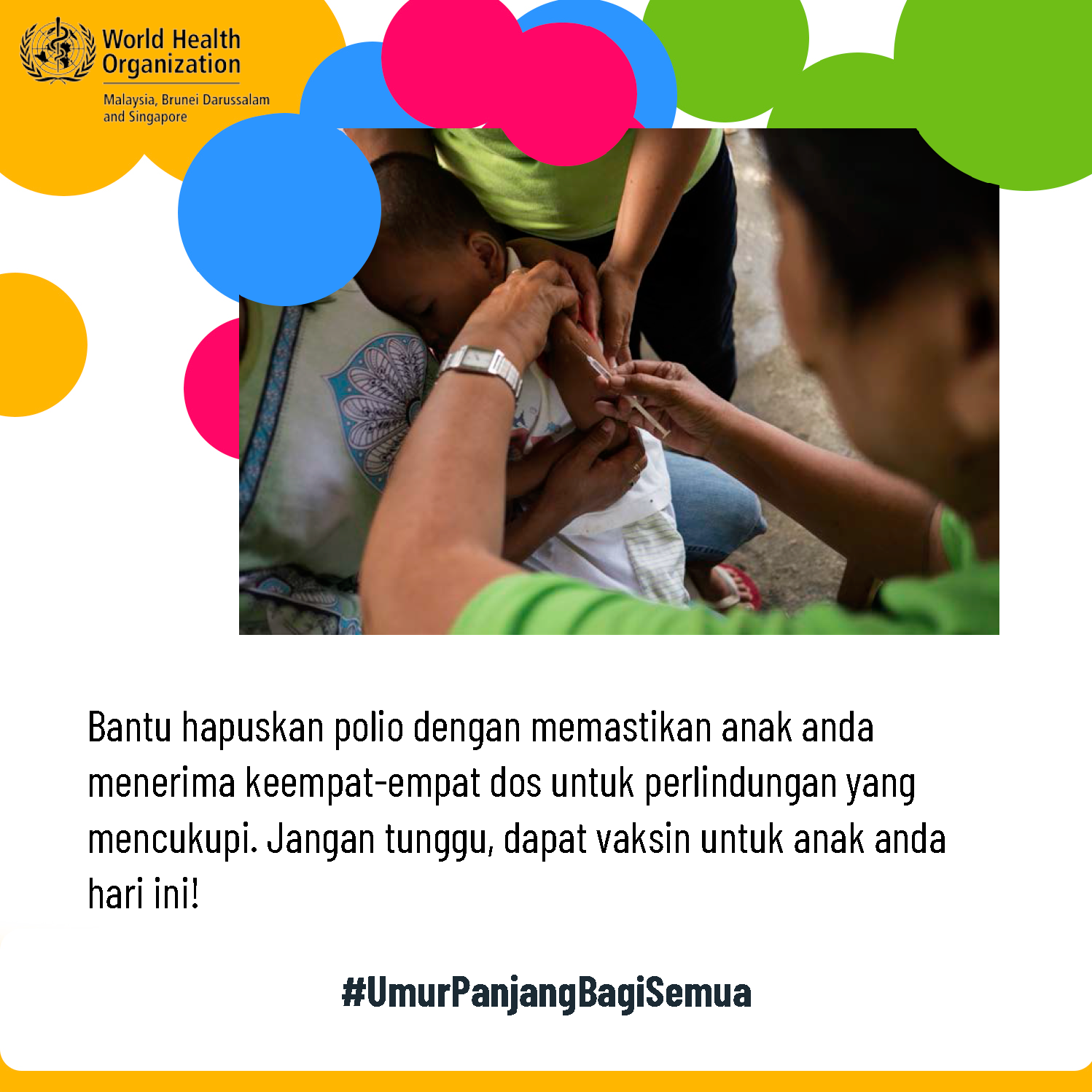 World Health Organization

Malaysia, Brunei Darussalam and Singapore

Bantu hapuskan polio dengan memastikan anak anda menerima keempat-empat dos untuk perlindungan yang mencukupi. Jangan tunggu, dapat vaksin untuk anak anda hari ini!

#UmurPanjangBagiSemua