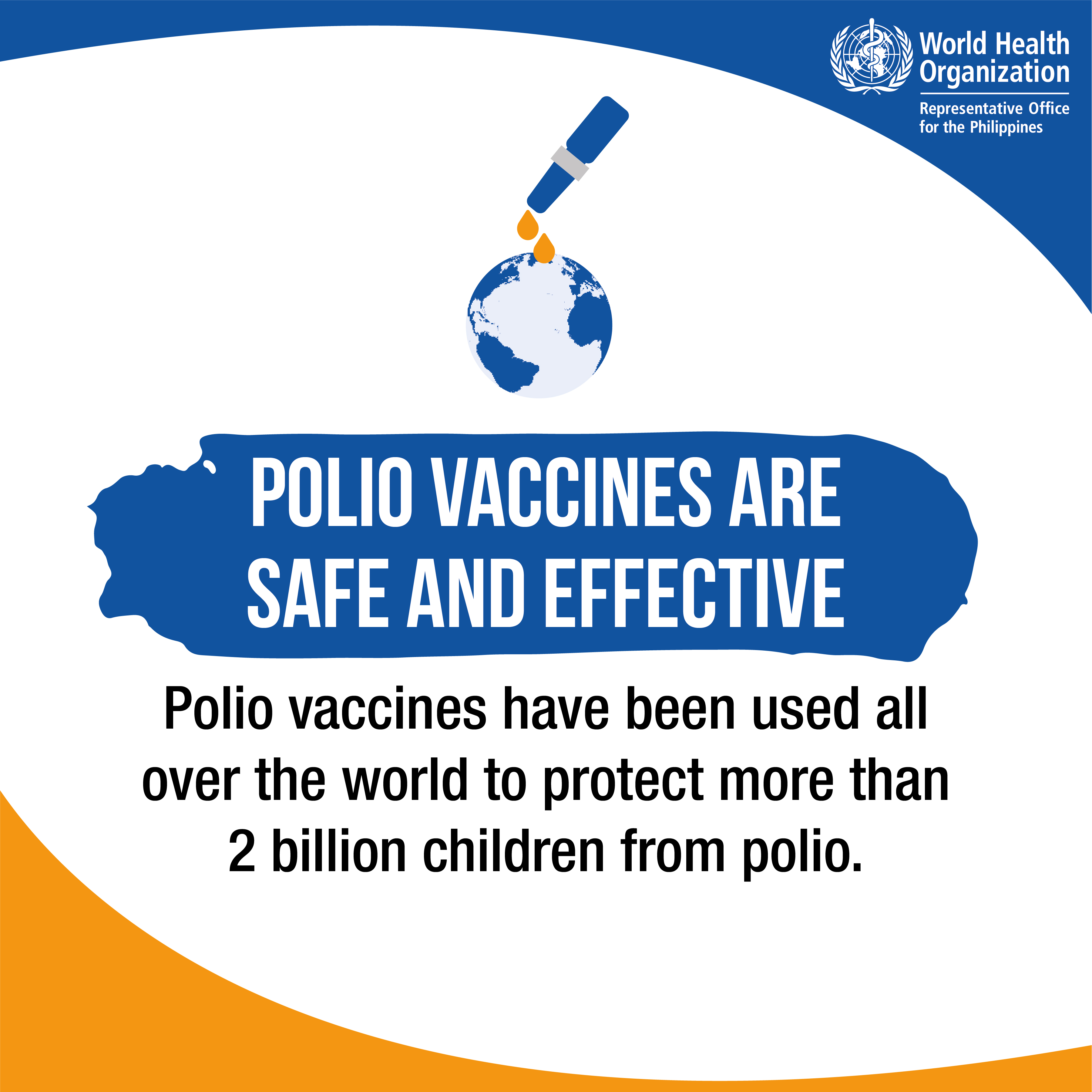 World Health Organization
Representative Office for the Philippines

POLIO VACCINES ARE SAFE AND EFFECTIVE

Polio vaccines have been used all over the world to protect more than 2 billion children from polio.