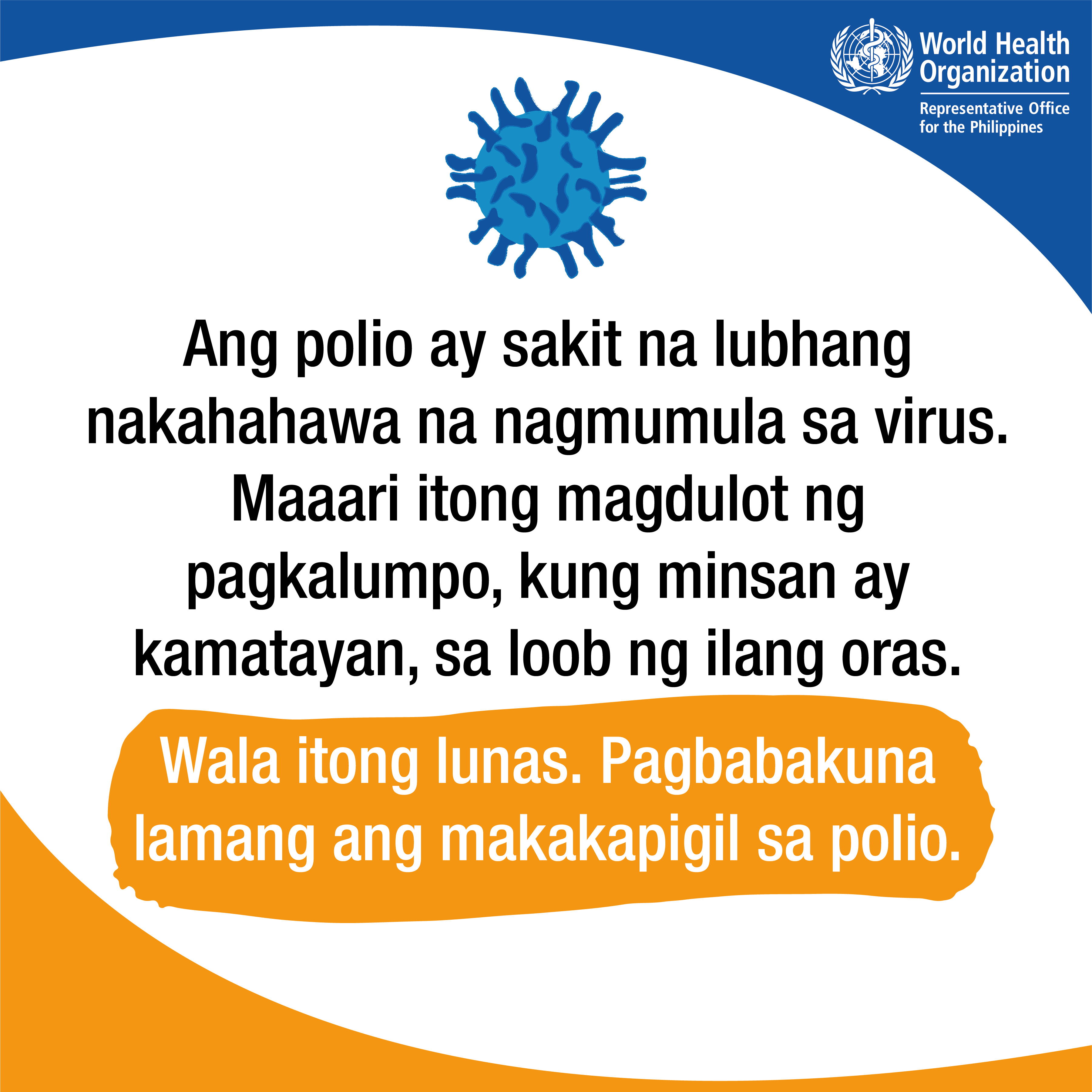 World Health Organization
Representative Office for the Philippines

Ang polio ay sakit na lubhang nakahahawa na nagmumula sa virus. Maaari itong magdulot ng pagkalumpo, kung minsan ay kamatayan, sa loob ng ilang oras.

Wala itong lunas. Pagbabakuna lamang ang makakapigil sa polio.