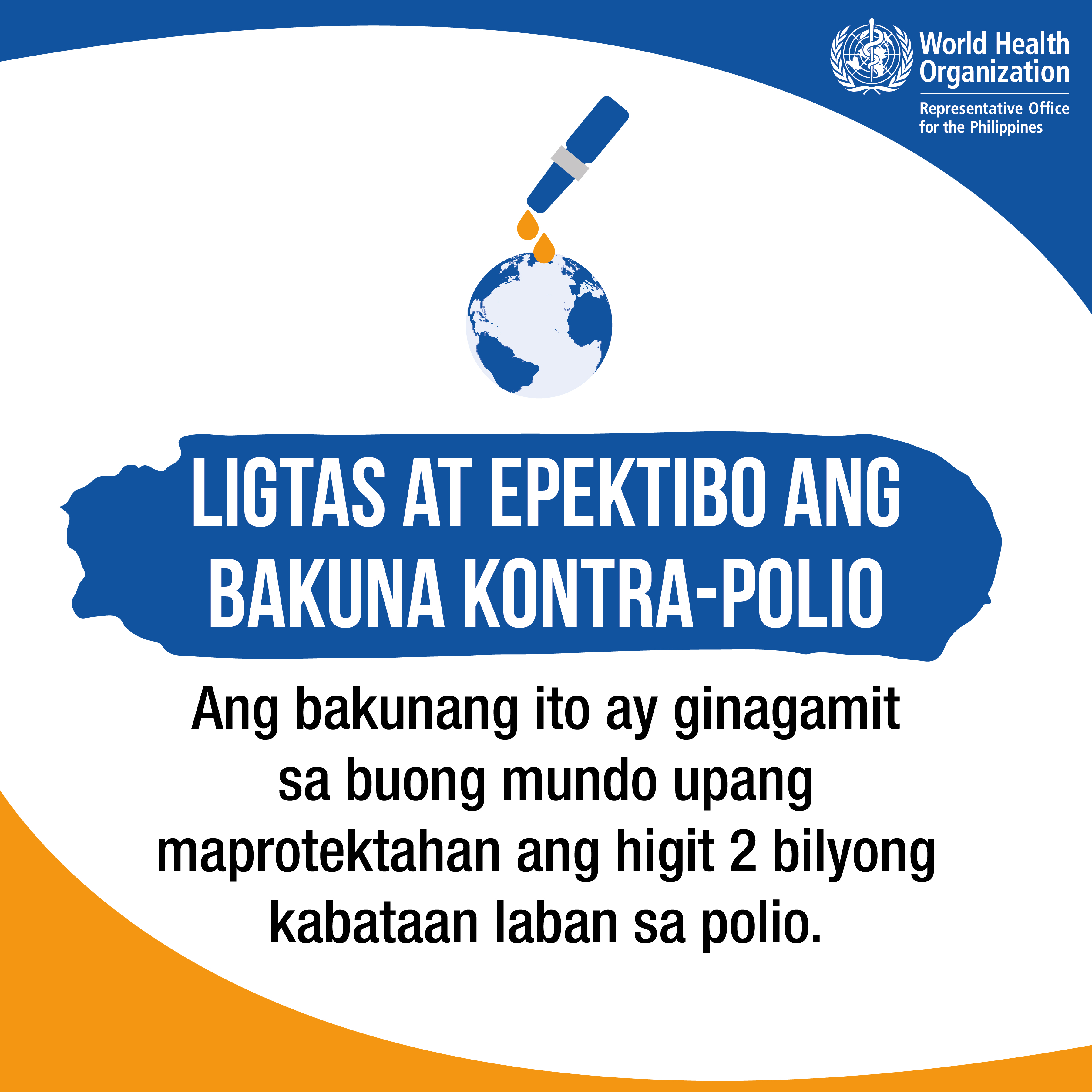 World Health Organization
Representative Office for the Philippines

LIGTAS AT EPEKTIBO ANG BAKUNA KONTRA-POLIO

Ang bakunang ito ay ginagamit sa buong mundo upang maprotektahan ang higit 2 bilyong kabataan laban sa polio.