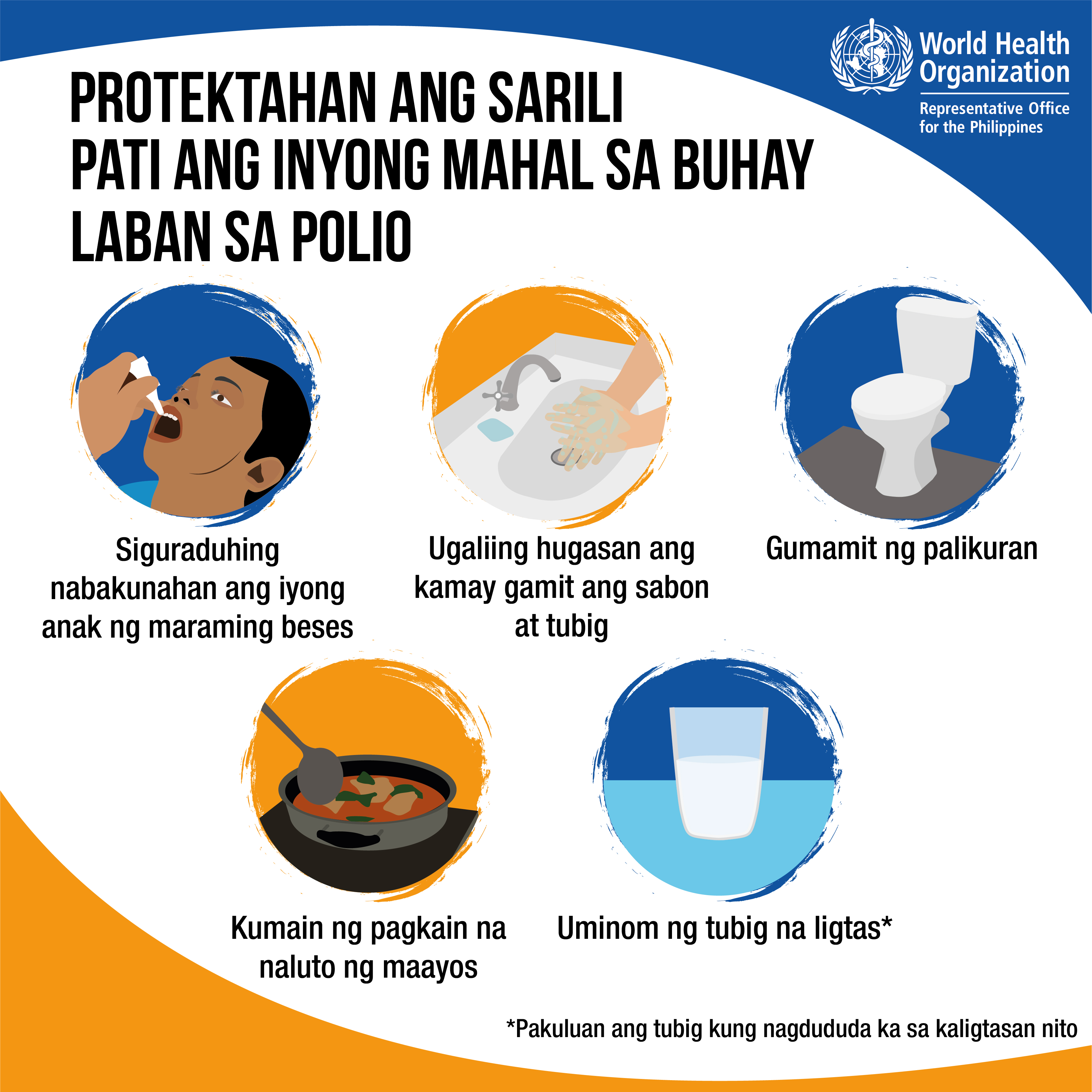 World Health Organization
Representative Office for the Philippines

PROTEKTAHAN ANG SARILI PATI ANG INYONG MAHAL SA BUHAY LABAN SA POLIO

Siguraduhing nabakunahan ang iyong anak ng maraming beses

Ugaliing hugasan ang kamay gamit ang sabon at tubig

Gumamit ng palikuran

Kumain ng pagkain na naluto ng maayos

Uminom ng tubig na ligtas*

*Pakuluan ang tubig kung nagdududa ka sa kaligtasan nito