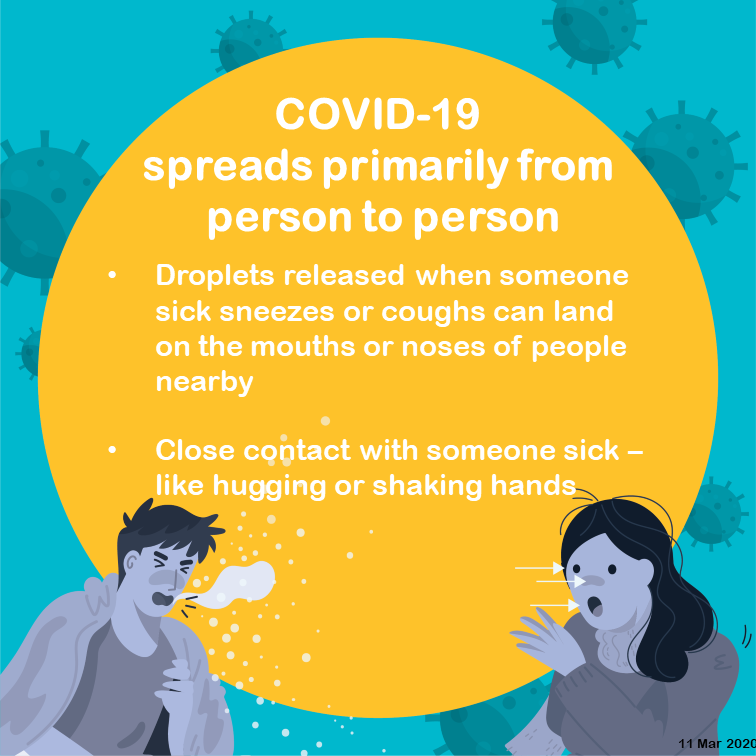 COVID-19
spreads primarily from person to person

• Droplets released when someone sick sneezes or coughs can land on the mouths or noses of people nearby

• Close contact with someone sick – like hugging or shaking hands

11 Mar 2020