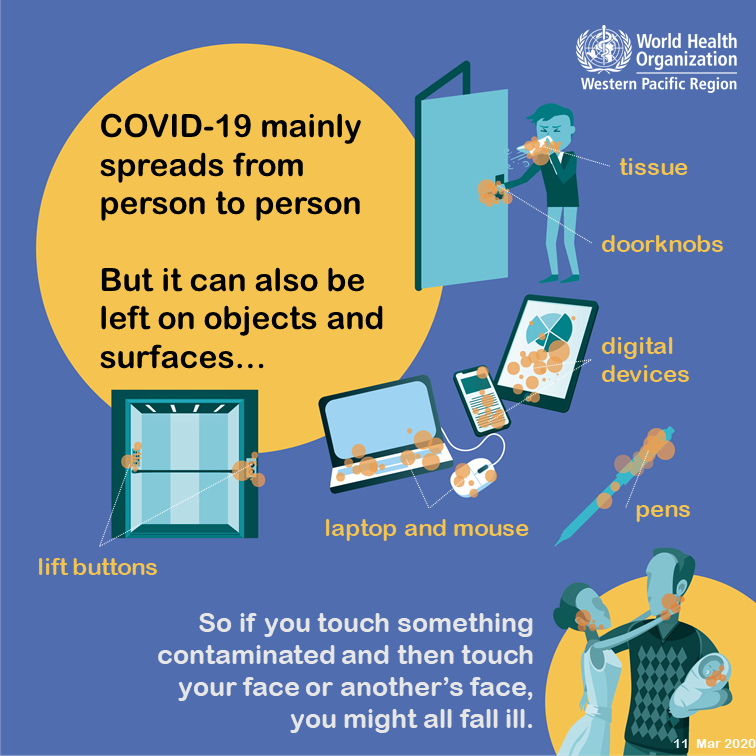 World Health Organization
Western Pacific Region

COVID-19 mainly spreads from person to person

But it can also be left on objects and surfaces...

tissue

doorknobs

digital devices

pens

laptop and mouse

lift buttons

So if you touch something contaminated and then touch your face or another's face, you might all fall ill.

11 Mar 2020